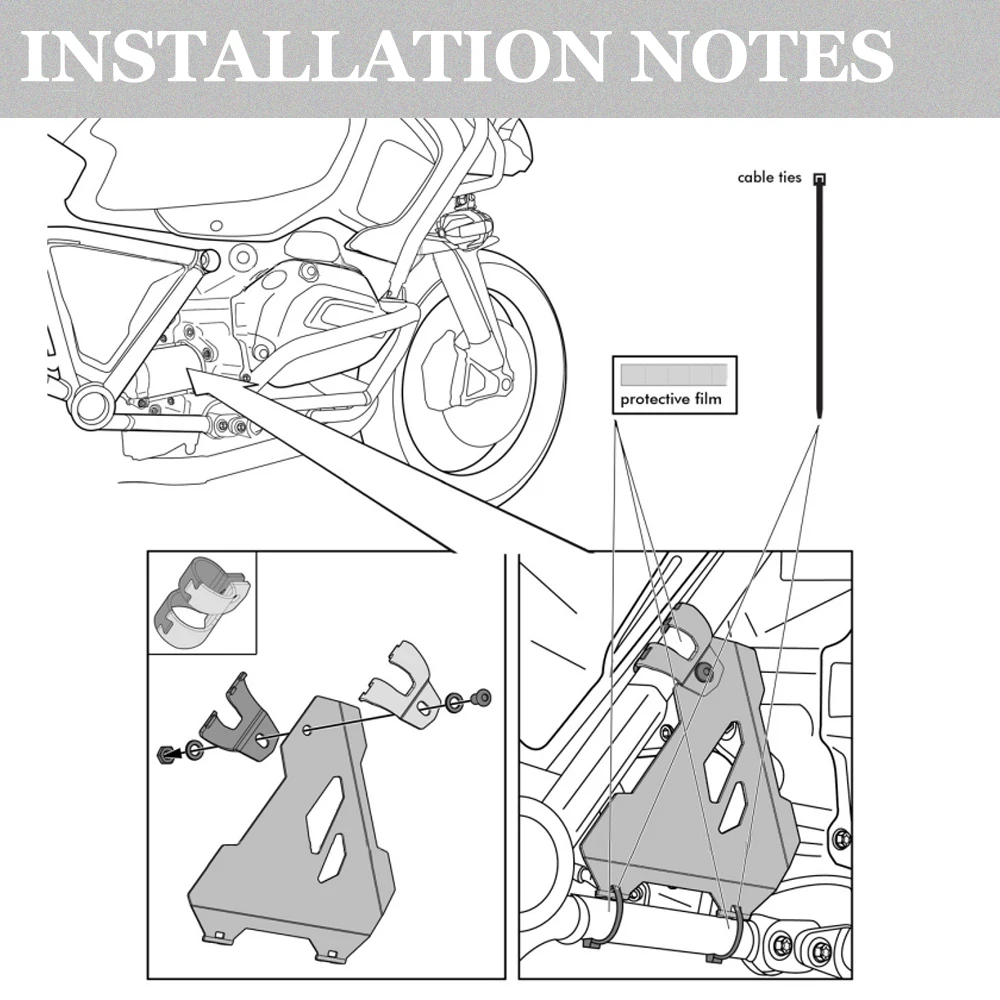 INSTALLATION NOTES

cable ties

protective film