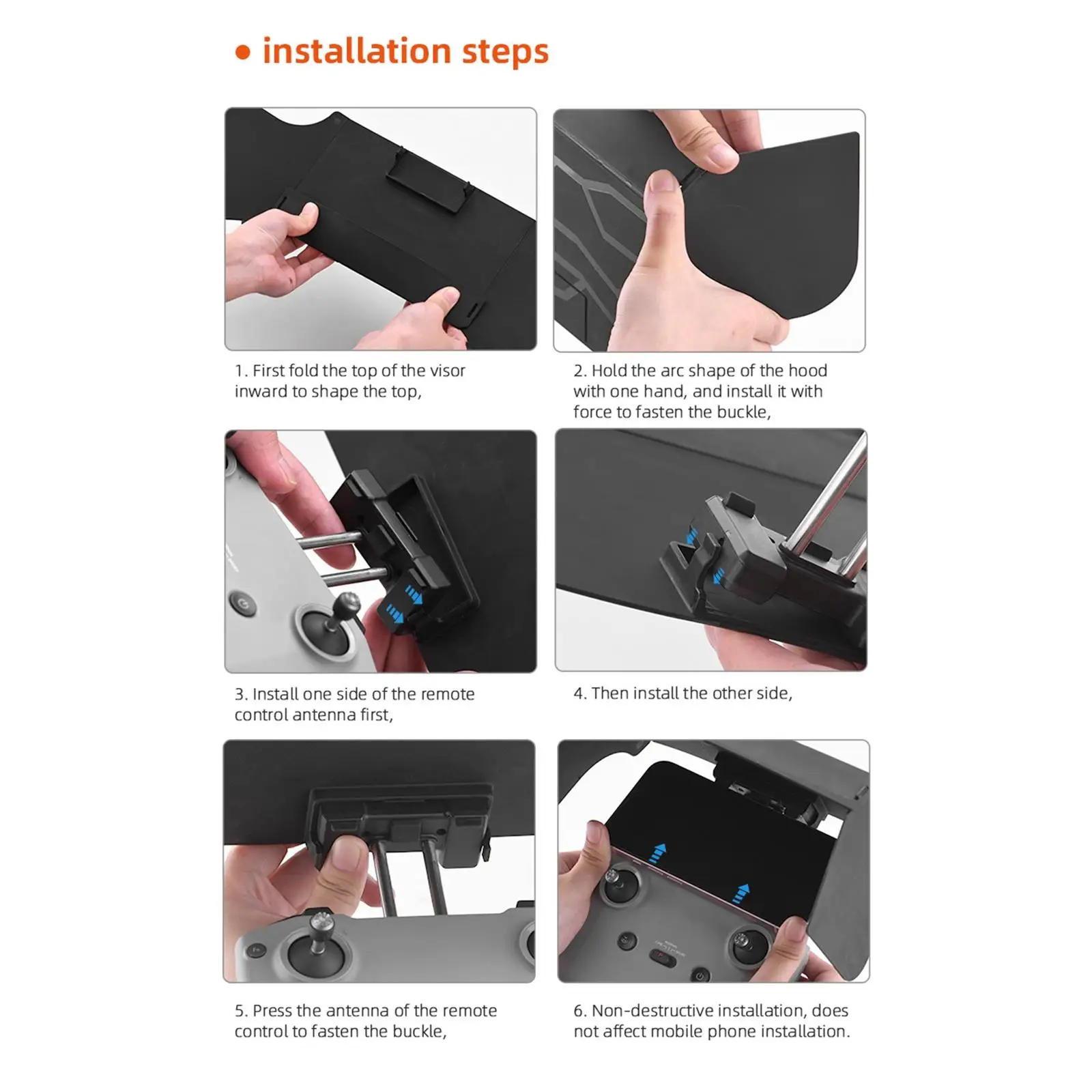 • installation steps

1. First fold the top of the visor inward to shape the top,

2. Hold the arc shape of the hood with one hand, and install it with force to fasten the buckle,

3. Install one side of the remote control antenna first,

4. Then install the other side,

5. Press the antenna of the remote control to fasten the buckle,

6. Non-destructive installation, does not affect mobile phone installation.