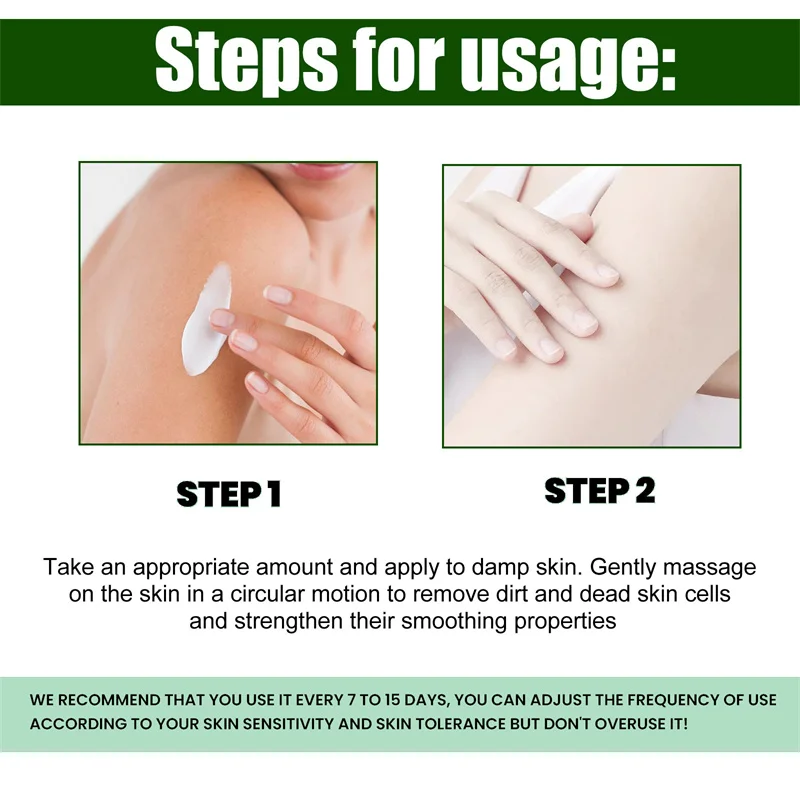 Steps for usage:

STEP 1

STEP 2

Take an appropriate amount and apply to damp skin. Gently massage on the skin in a circular motion to remove dirt and dead skin cells and strengthen their smoothing properties

WE RECOMMEND THAT YOU USE IT EVERY 7 TO 15 DAYS, YOU CAN ADJUST THE FREQUENCY OF USE ACCORDING TO YOUR SKIN SENSITIVITY AND SKIN TOLERANCE BUT DON'T OVERUSE IT!