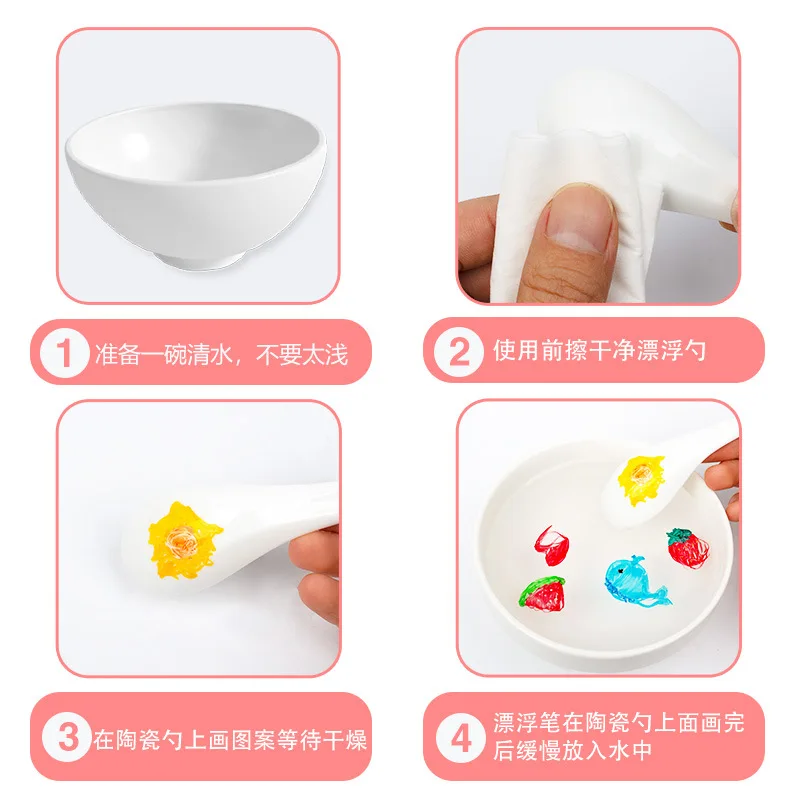 1 准备一碗清水，不要太浅

2 使用前擦干净漂浮勺

3 在陶瓷勺上画图案等待干燥

4 漂浮笔在陶瓷勺上面画完后缓慢放入水中