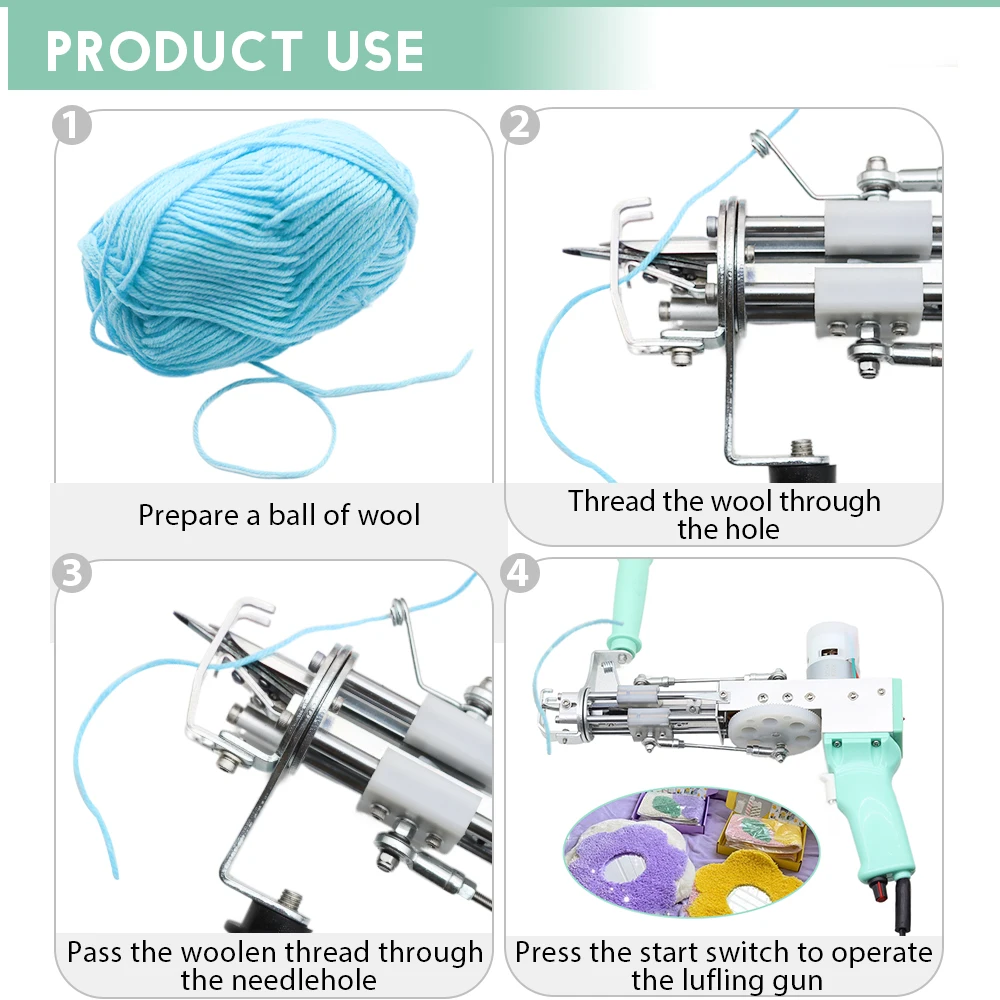 PRODUCT USE

1

Prepare a ball of wool

2

Thread the wool through the hole

3

Pass the woolen thread through the needlehole

4

Press the start switch to operate the lufling gun