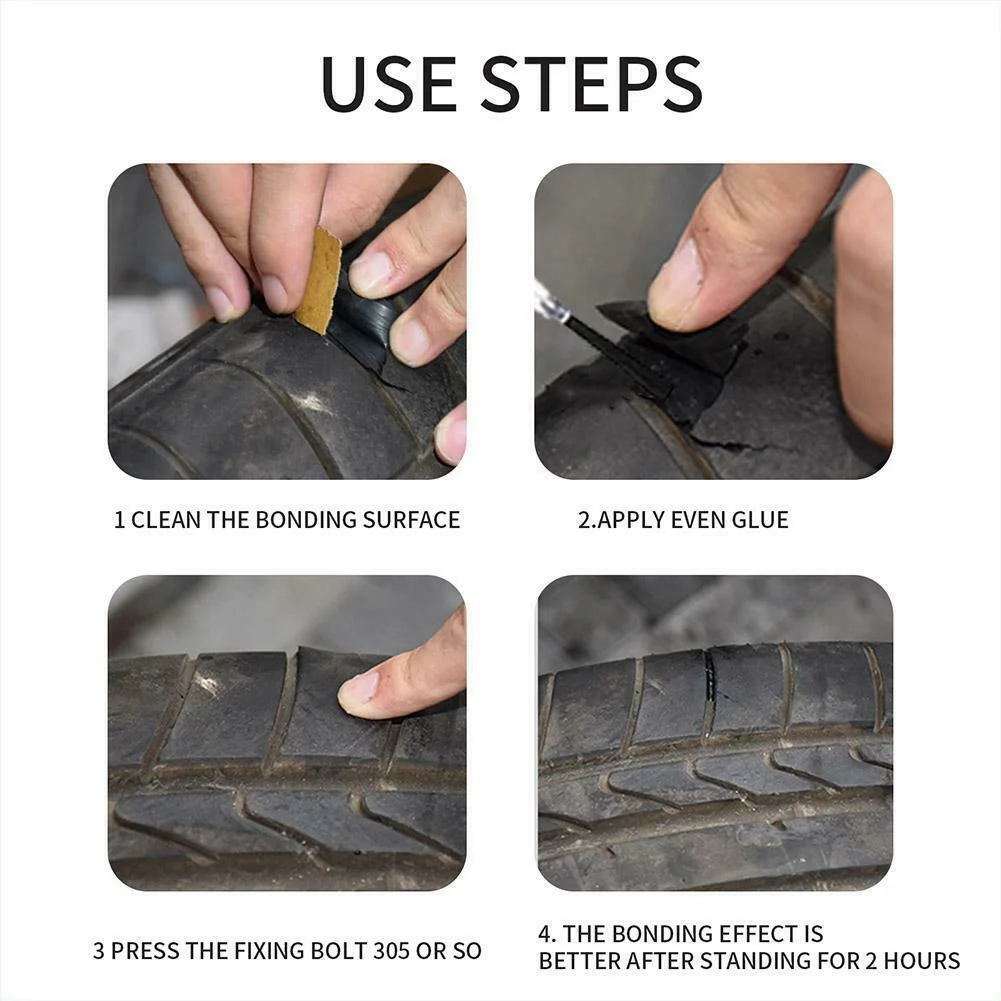 USE STEPS

1 CLEAN THE BONDING SURFACE

2.APPLY EVEN GLUE

3 PRESS THE FIXING BOLT 305 OR SO

4. THE BONDING EFFECT IS BETTER AFTER STANDING FOR 2 HOURS