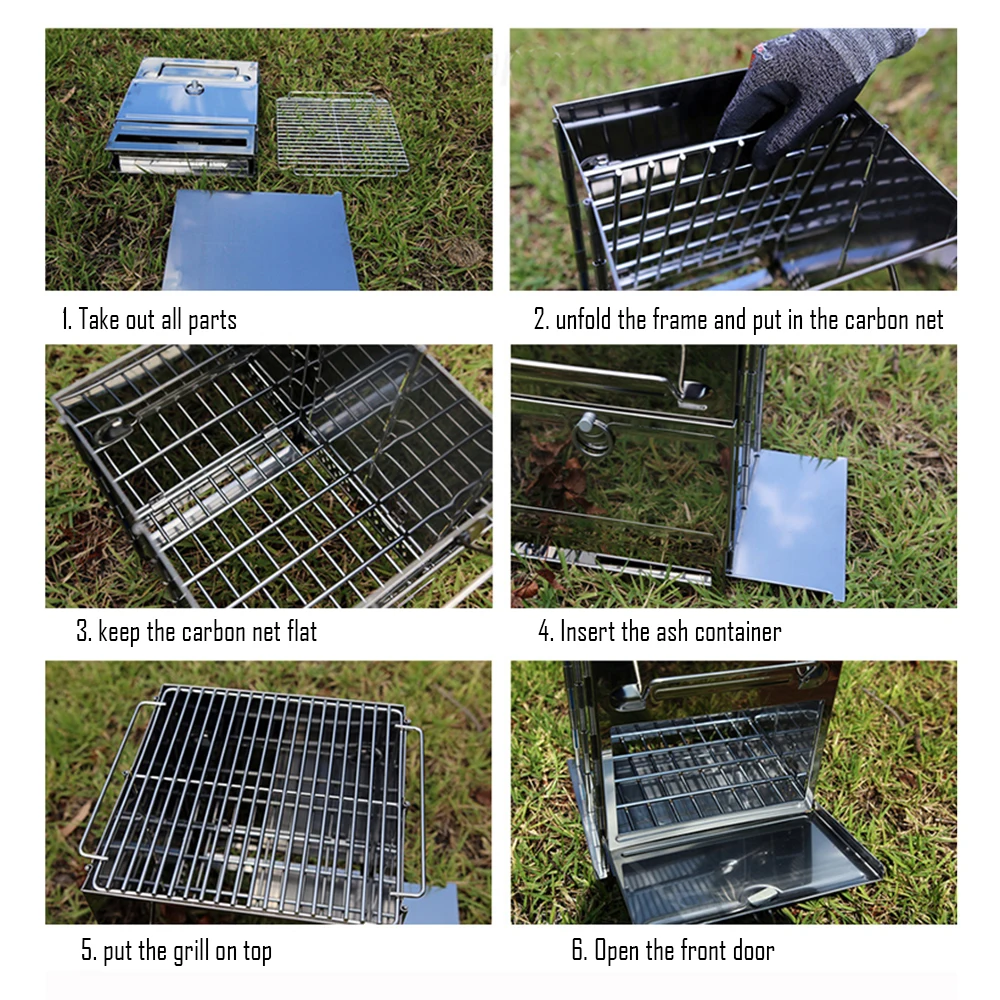 1. Take out all parts

2. unfold the frame and put in the carbon net

3. keep the carbon net flat

4. Insert the ash container

5. put the grill on top

6. Open the front door