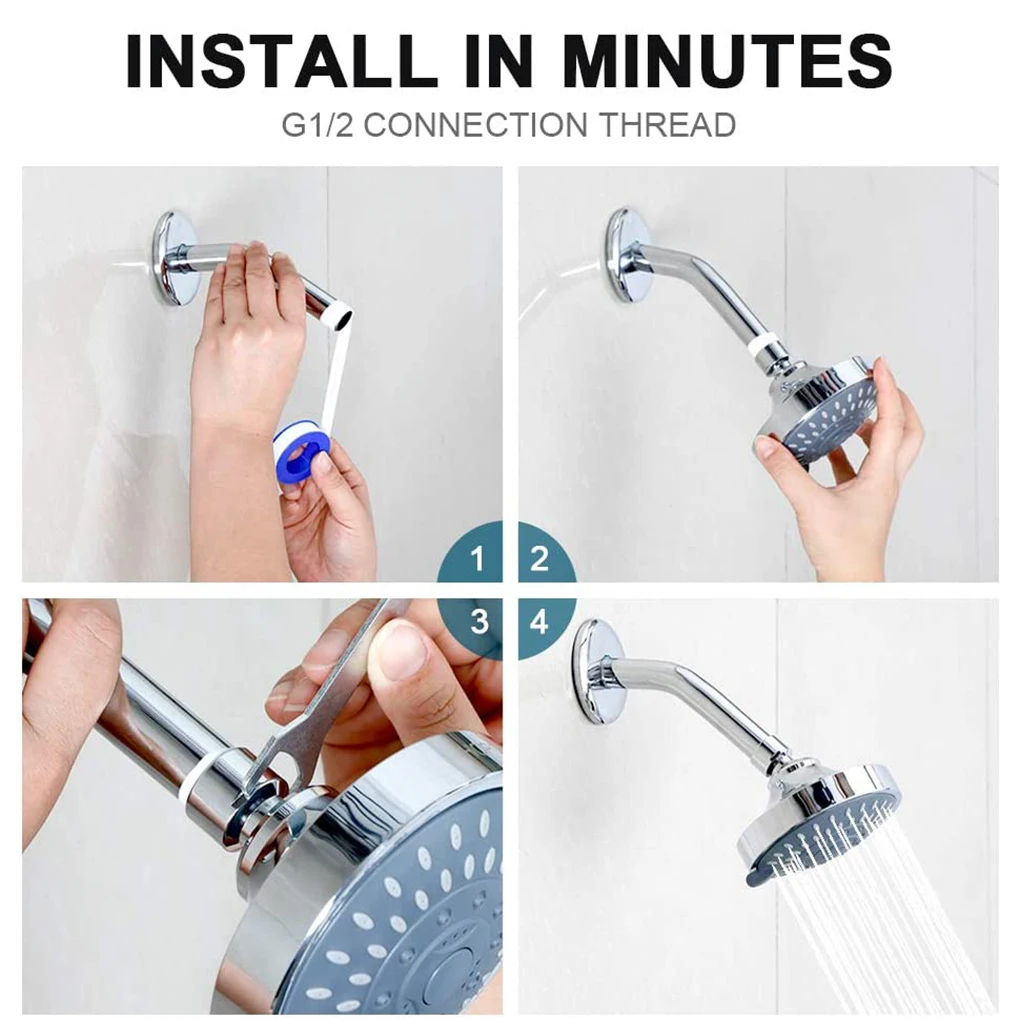 INSTALL IN MINUTES

G1/2 CONNECTION THREAD

1

2

3

4