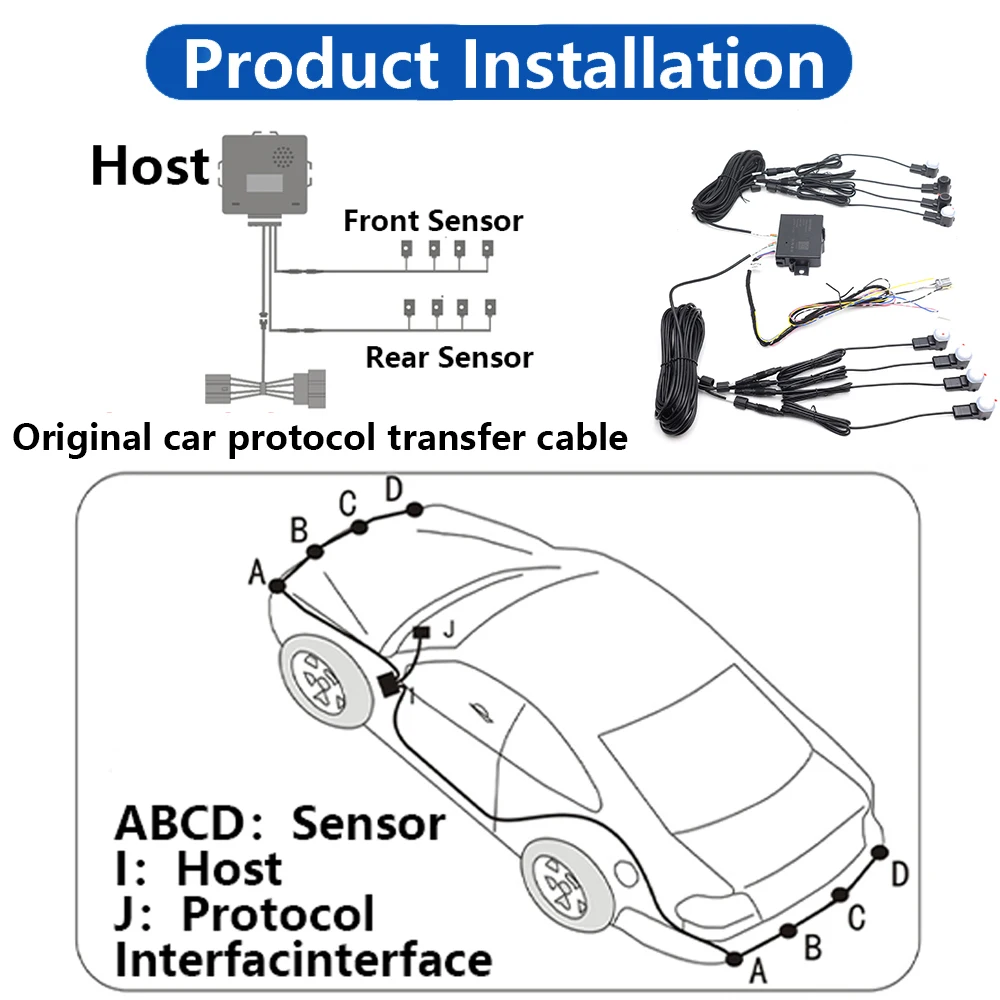 Product Installation

Host

Front Sensor

Rear Sensor

Original car protocol transfer cable

A B C D

J

I

ABCD: Sensor
I: Host
J: Protocol Interfacinterface

A B C D