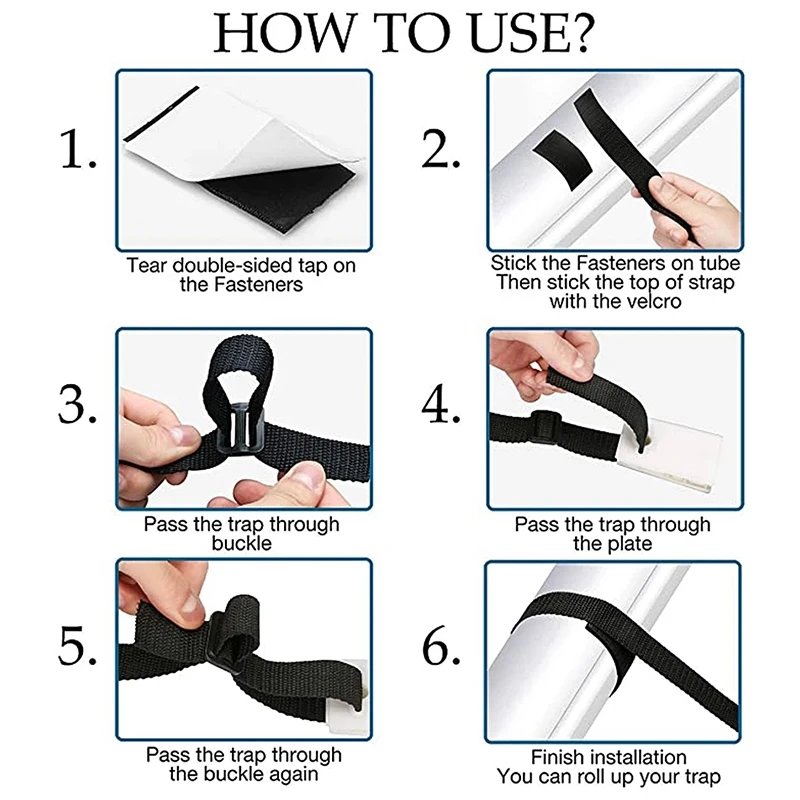 HOW TO USE?

1.

Tear double-sided tap on the Fasteners

2.

Stick the Fasteners on tube
Then stick the top of strap with the velcro

3.

Pass the trap through buckle

4.

Pass the trap through the plate

5.

Pass the trap through the buckle again

6.

Finish installation
You can roll up your trap