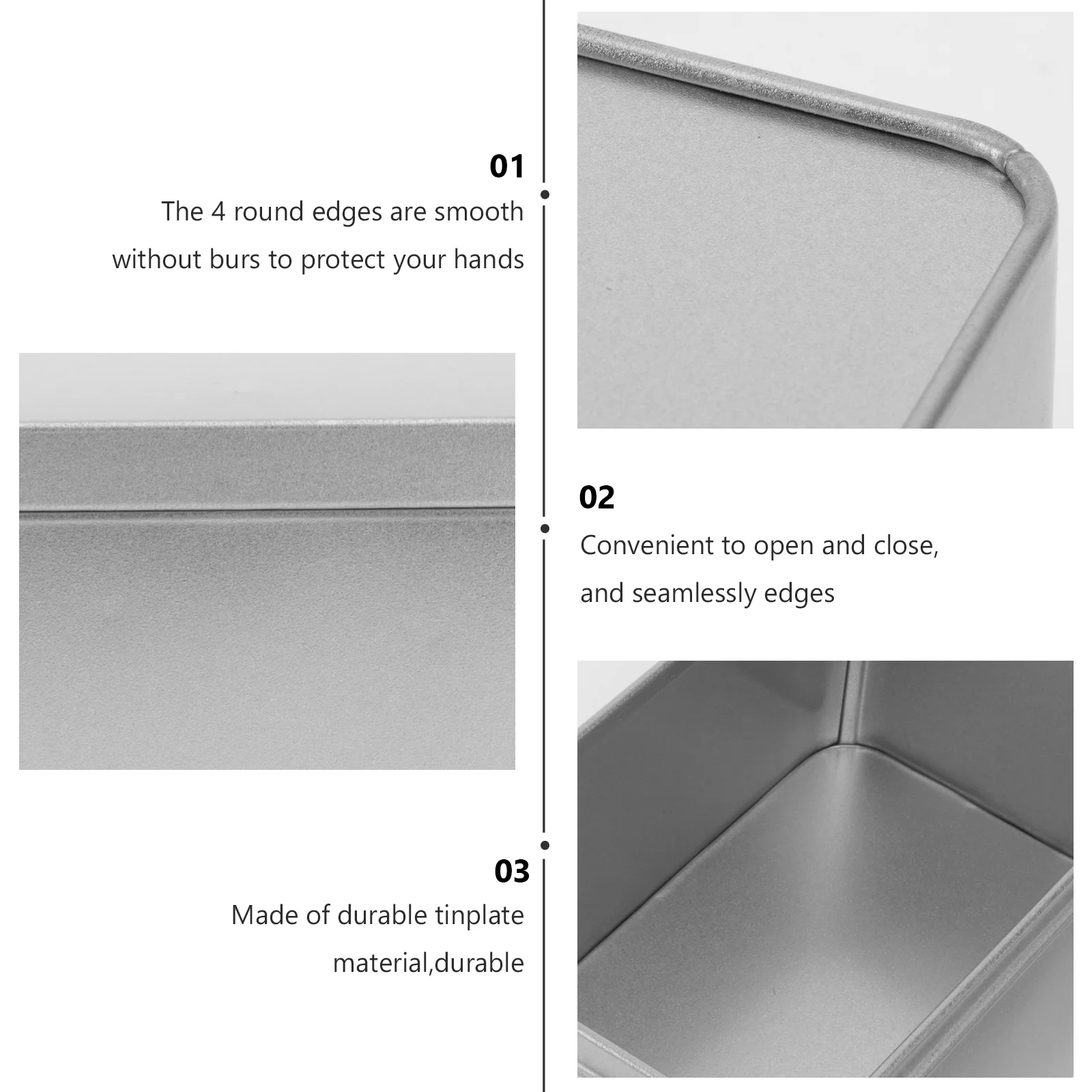 01
The 4 round edges are smooth without burs to protect your hands

02
Convenient to open and close, and seamlessly edges

03
Made of durable tinplate material,durable