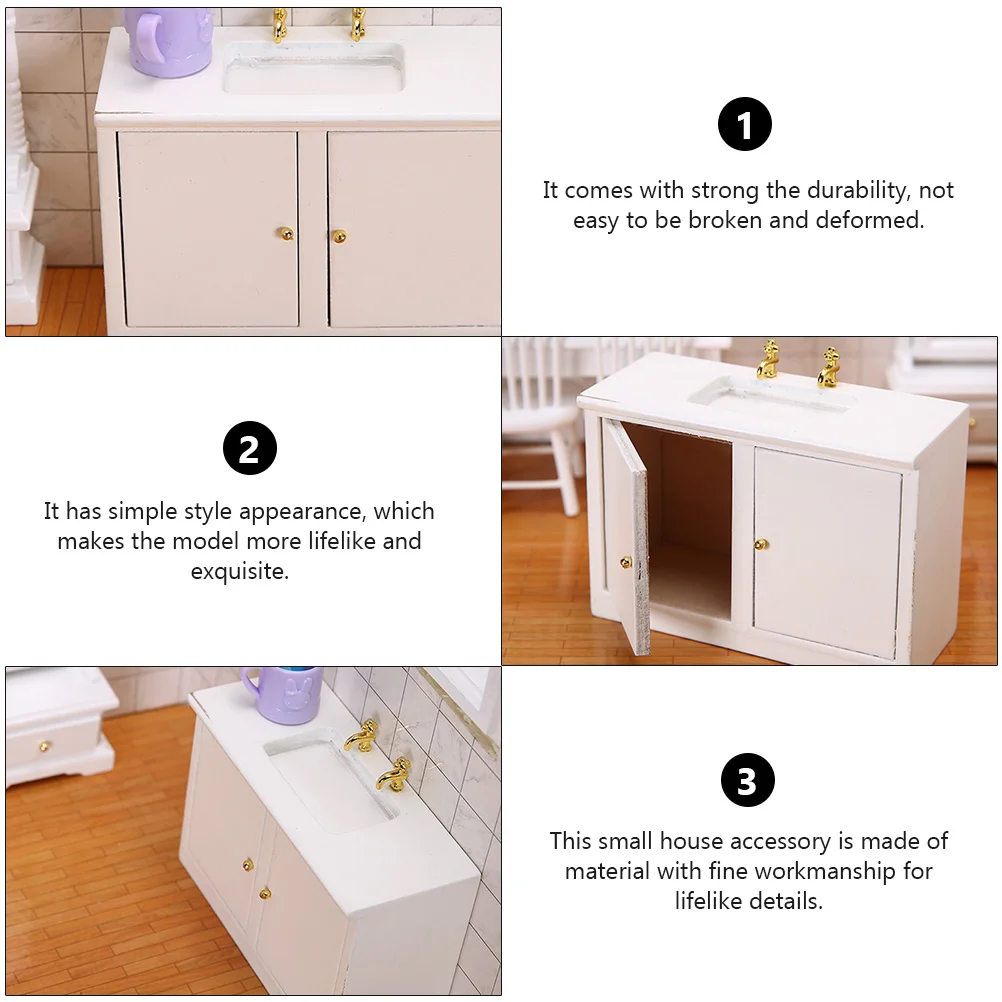 1

It comes with strong the durability, not easy to be broken and deformed.

2

It has simple style appearance, which makes the model more lifelike and exquisite.

3

This small house accessory is made of material with fine workmanship for lifelike details.