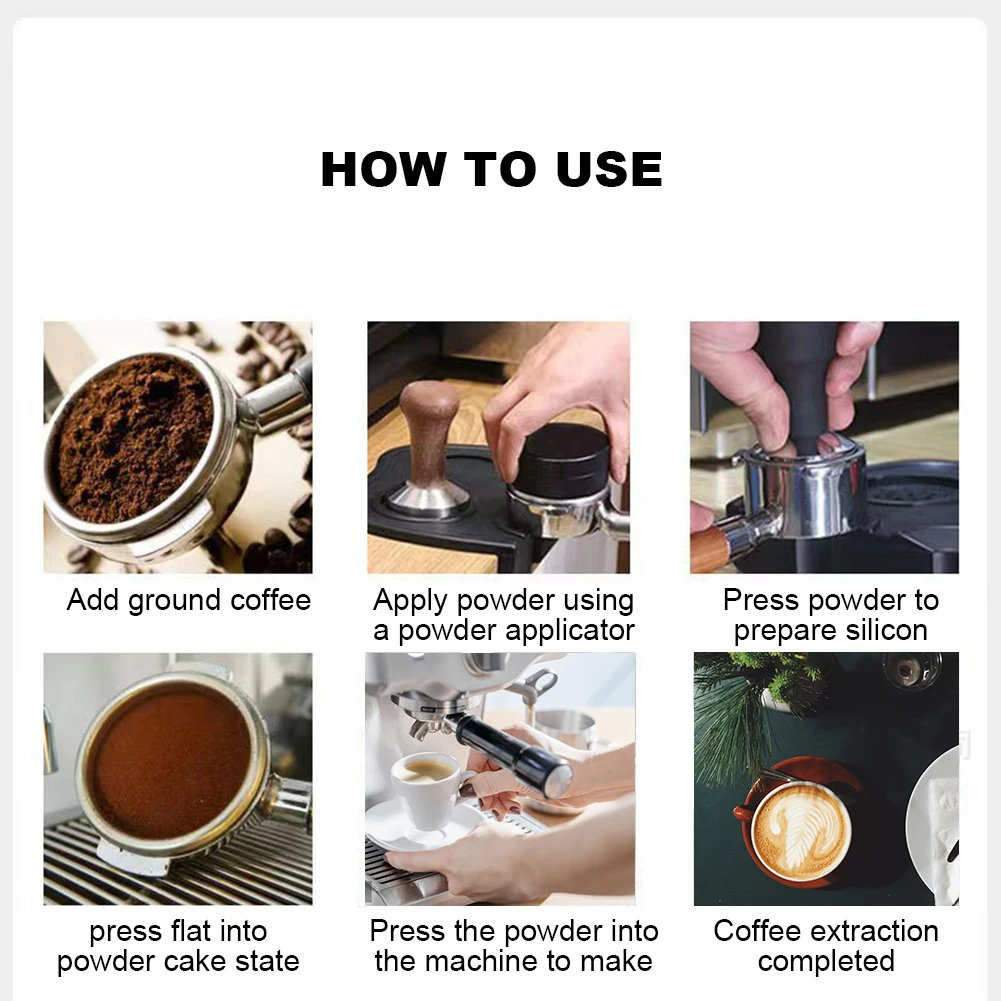 HOW TO USE

Add ground coffee

Apply powder using a powder applicator

Press powder to prepare silicon

press flat into powder cake state

Press the powder into the machine to make

Coffee extraction completed