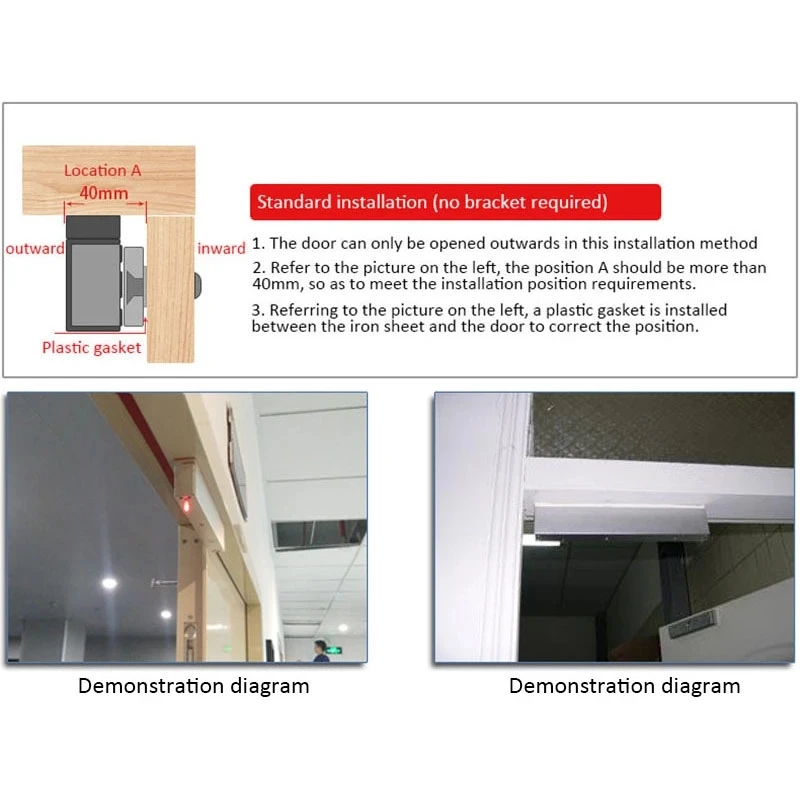 Location A
40mm
outward
inward
Plastic gasket

Standard installation (no bracket required)

1. The door can only be opened outwards in this installation method

2. Refer to the picture on the left, the position A should be more than 40mm, so as to meet the installation position requirements.

3. Referring to the picture on the left, a plastic gasket is installed between the iron sheet and the door to correct the position.

Demonstration diagram

Demonstration diagram