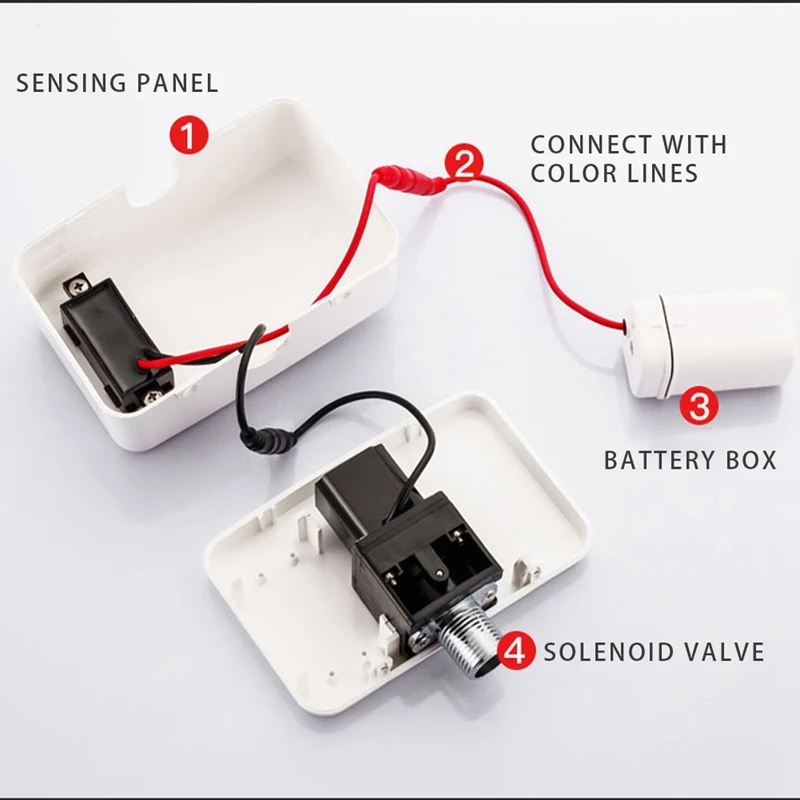 SENSING PANEL

1

2

CONNECT WITH COLOR LINES

3

BATTERY BOX

4 SOLENOID VALVE