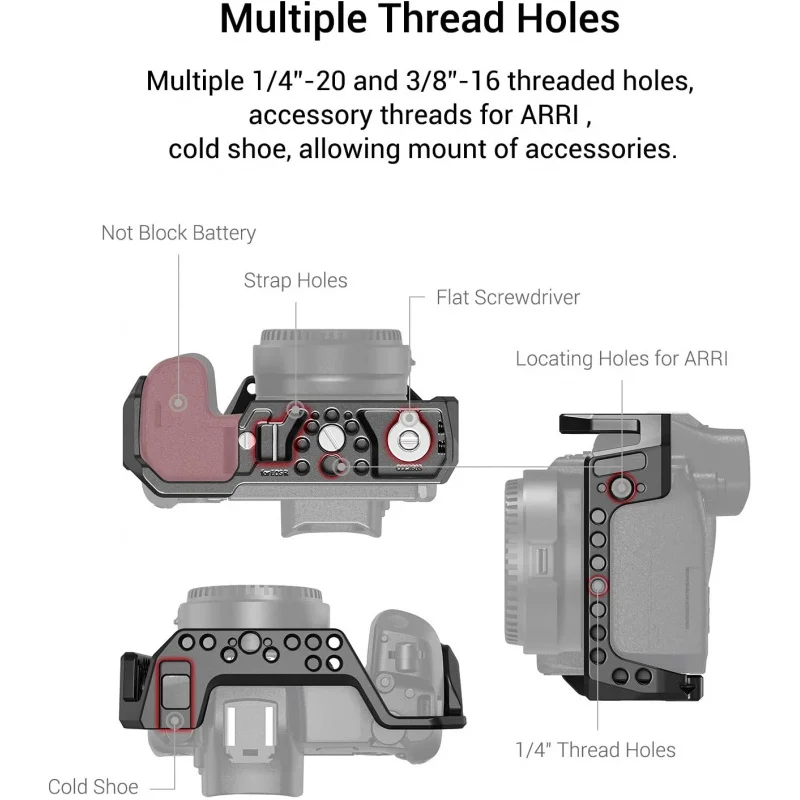 Multiple Thread Holes

Multiple 1/4"-20 and 3/8"-16 threaded holes, accessory threads for ARRI , cold shoe, allowing mount of accessories.

Not Block Battery

Strap Holes

Flat Screwdriver

Locating Holes for ARRI

for EOS R

1/4" Thread Holes

Cold Shoe