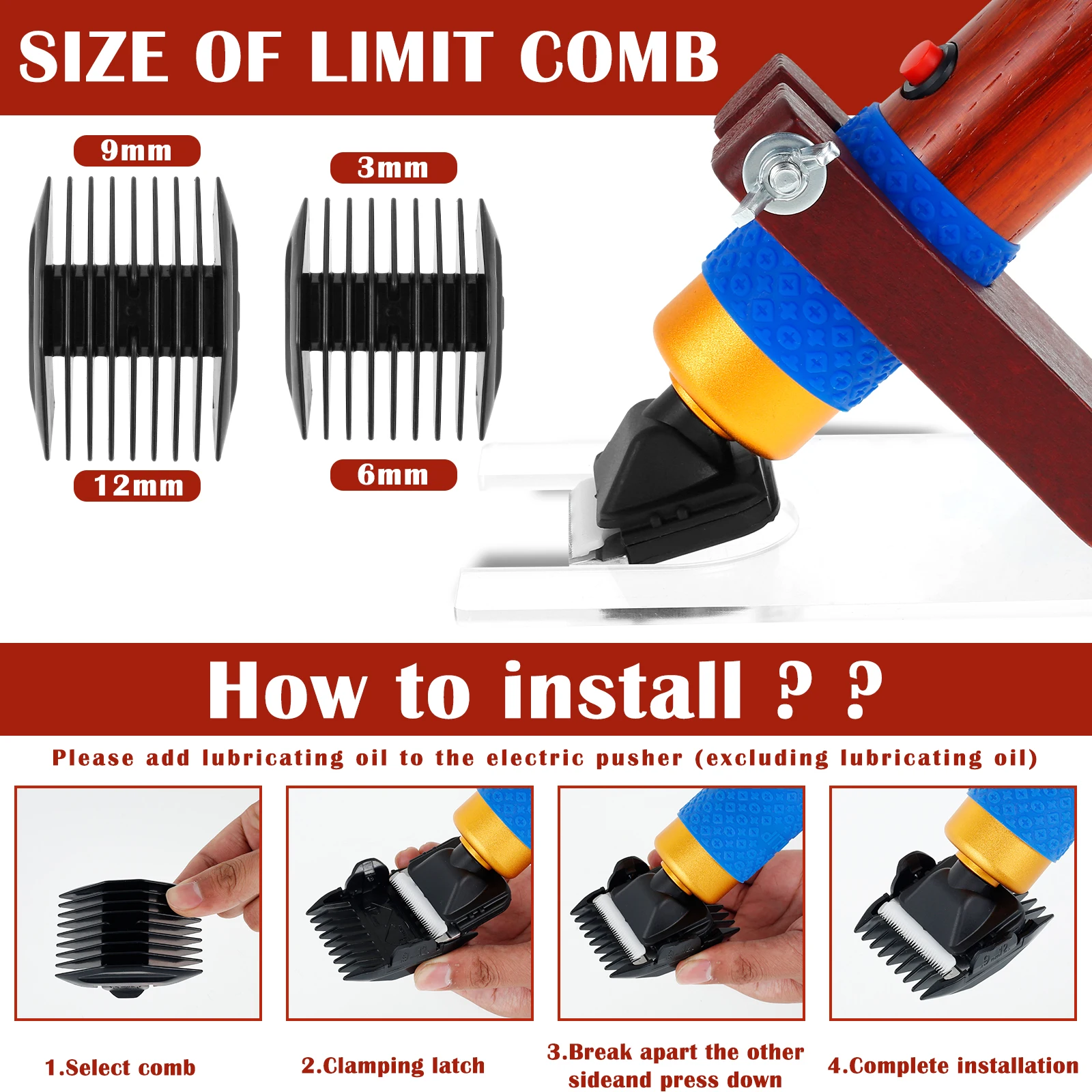 SIZE OF LIMIT COMB

9mm

12mm

3mm

6mm

How to install ? ?

Please add lubricating oil to the electric pusher (excluding lubricating oil)

1.Select comb

2.Clamping latch

3.Break apart the other sideand press down

4.Complete installation