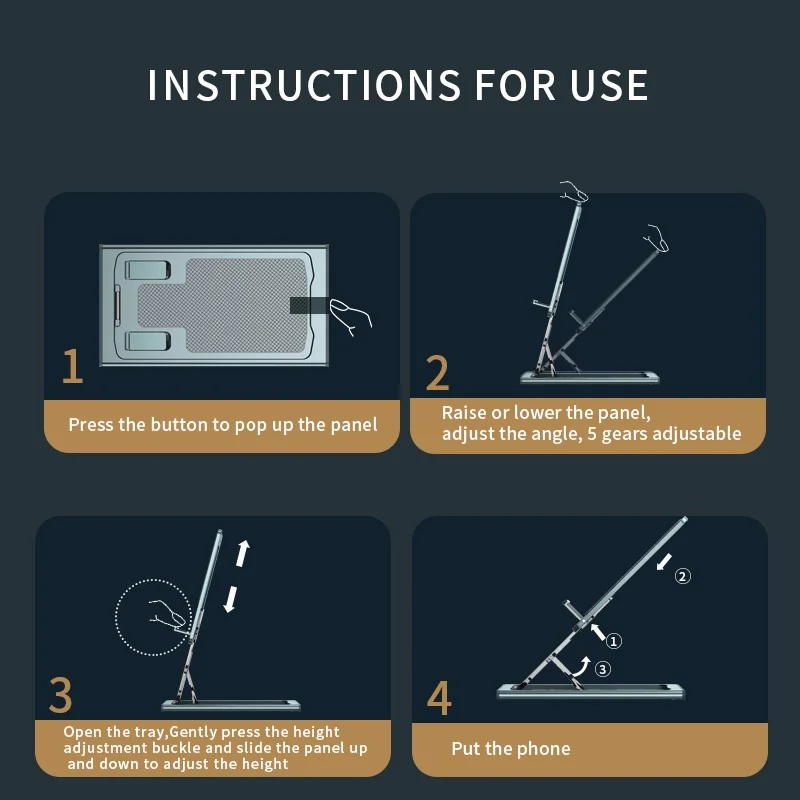 INSTRUCTIONS FOR USE

1

Press the button to pop up the panel

2

Raise or lower the panel, adjust the angle, 5 gears adjustable

3

Open the tray,Gently press the height adjustment buckle and slide the panel up and down to adjust the height

②

①

③

4

Put the phone