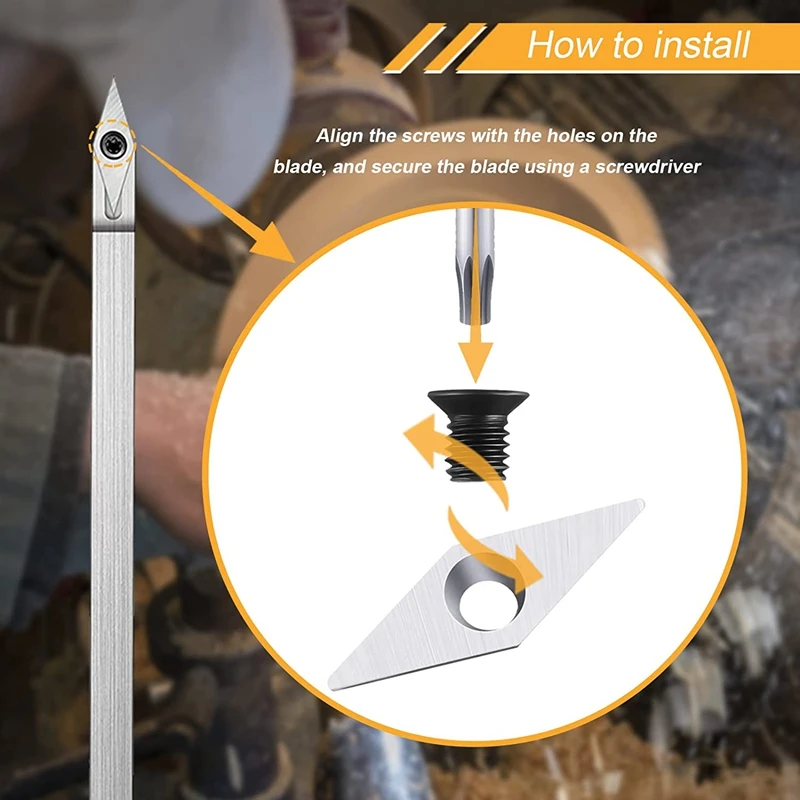 How to install

Align the screws with the holes on the blade, and secure the blade using a screwdriver