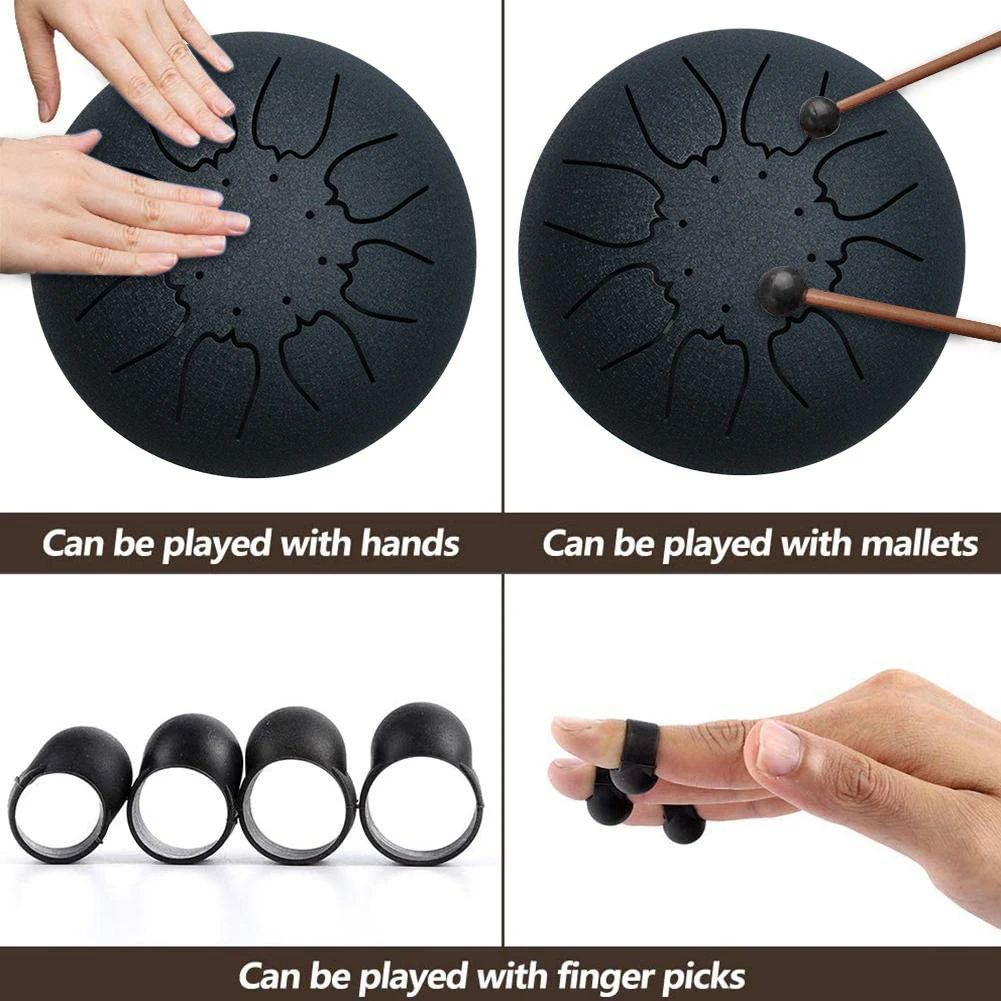 Can be played with hands

Can be played with mallets

Can be played with finger picks