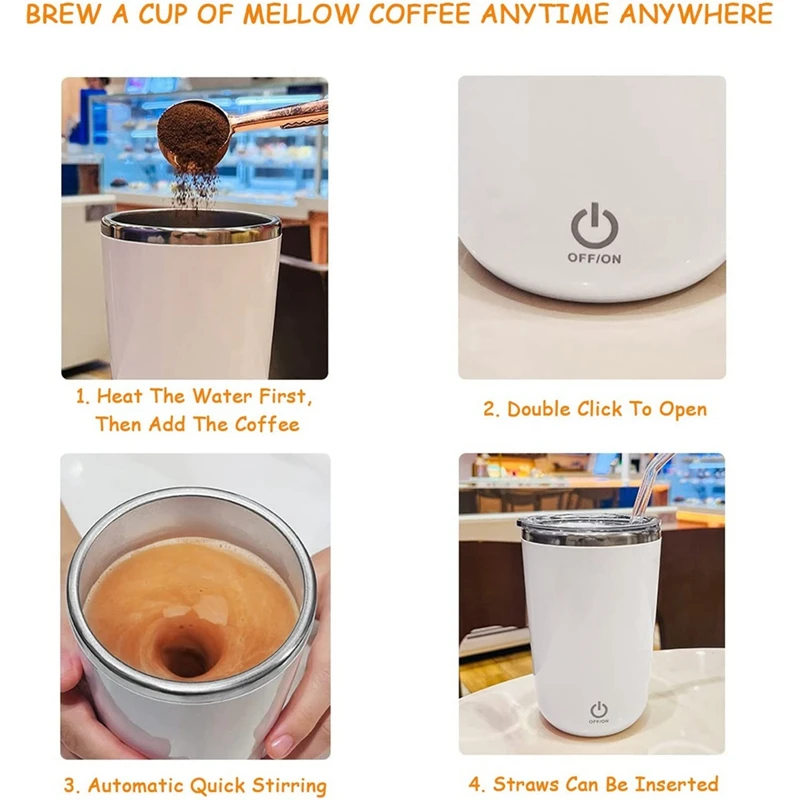 BREW A CUP OF MELLOW COFFEE ANYTIME ANYWHERE

OFF/ON

1. Heat The Water First, Then Add The Coffee

2. Double Click To Open

OFF/ON

3. Automatic Quick Stirring

4. Straws Can Be Inserted