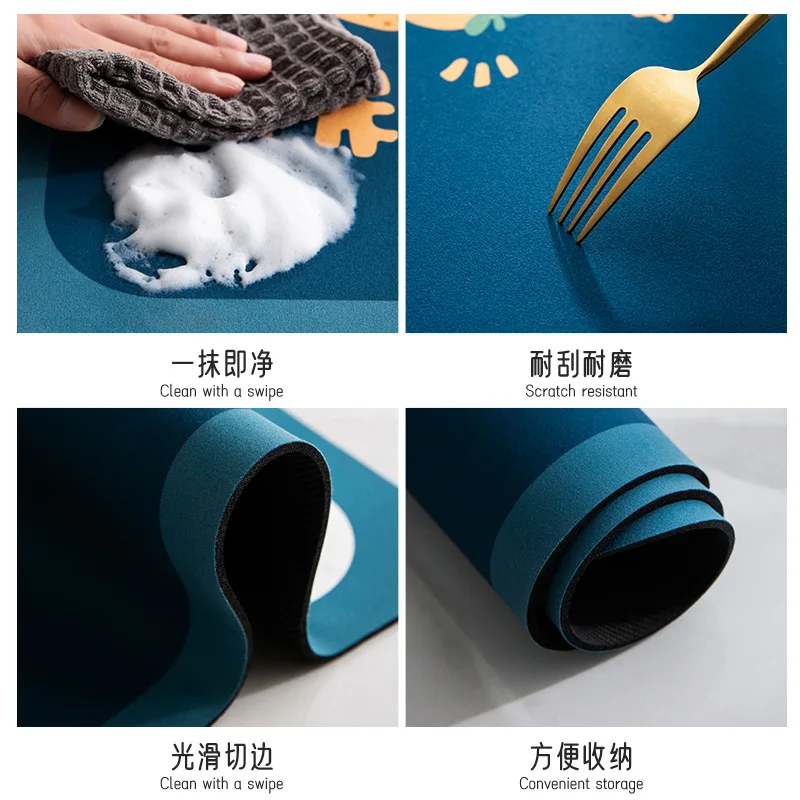 一抹即净
Clean with a swipe

耐刮耐磨
Scratch resistant

光滑切边
Clean with a swipe

方便收纳
Convenient storage