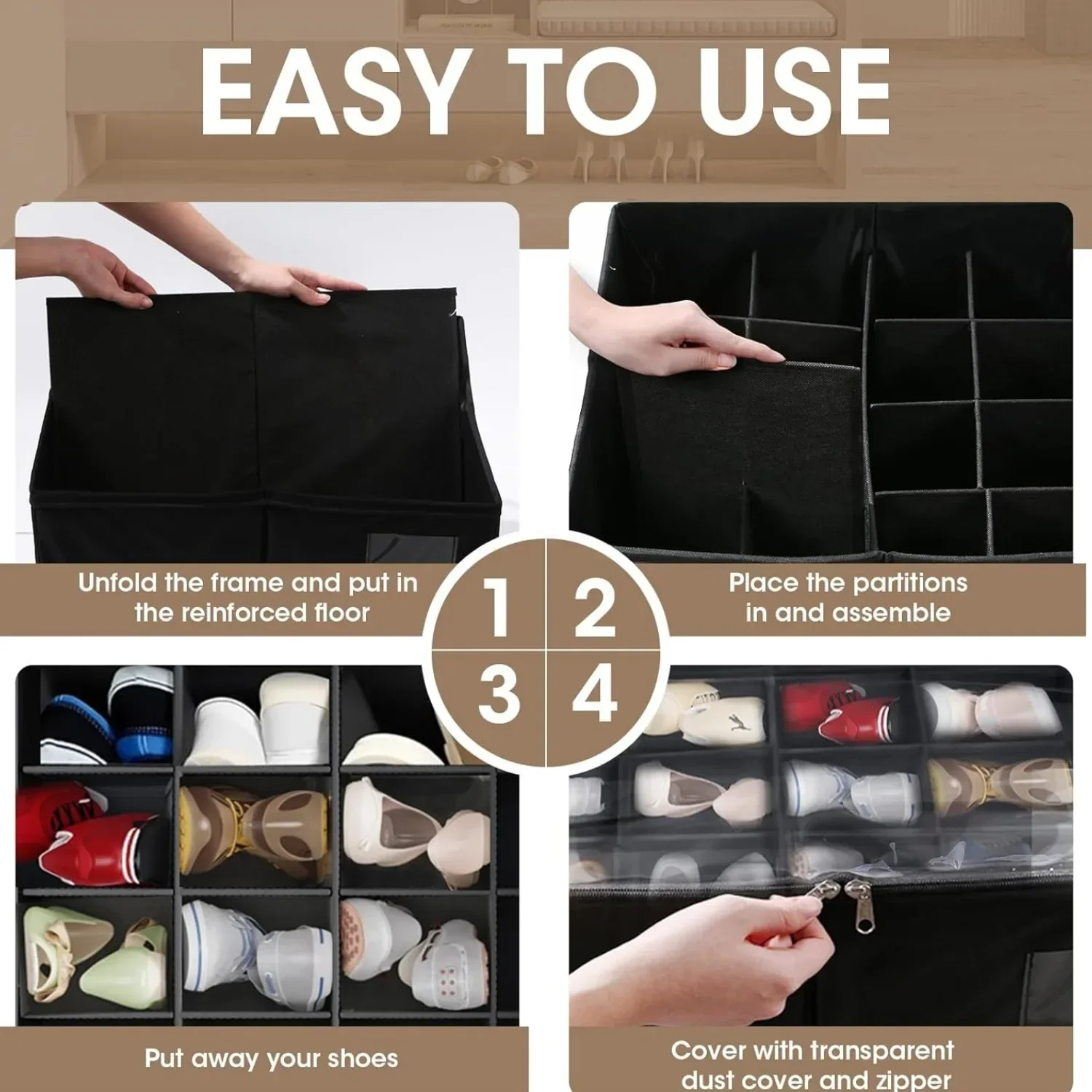 EASY TO USE

Unfold the frame and put in the reinforced floor

1

2

Place the partitions in and assemble

3

4

Put away your shoes

Cover with transparent dust cover and zipper