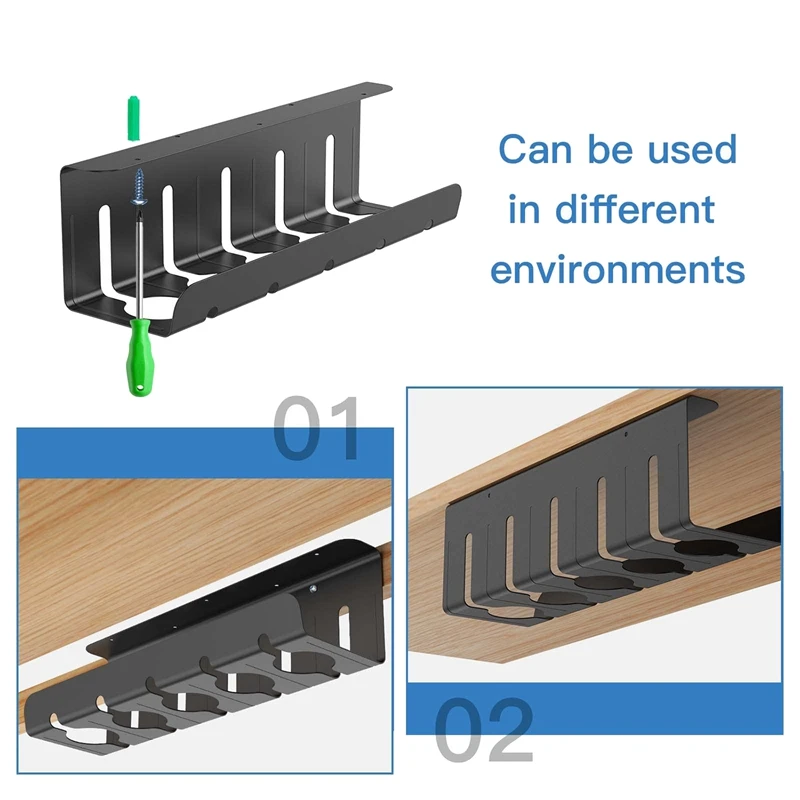 Can be used in different environments

01

02