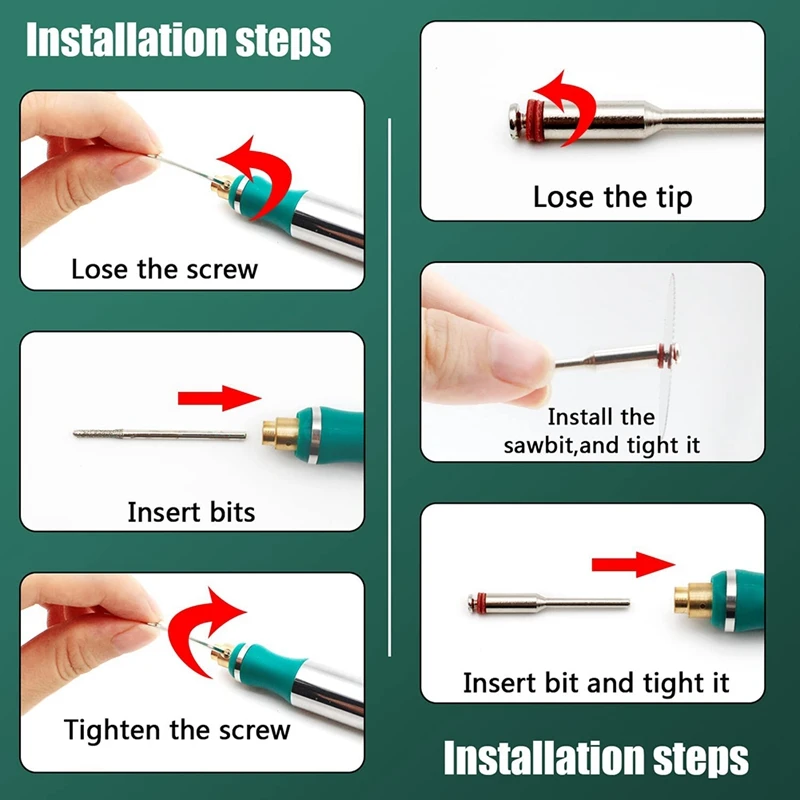 Installation steps

Lose the screw

Insert bits

Tighten the screw

Lose the tip

Install the sawbit,and tight it

Insert bit and tight it

Installation steps