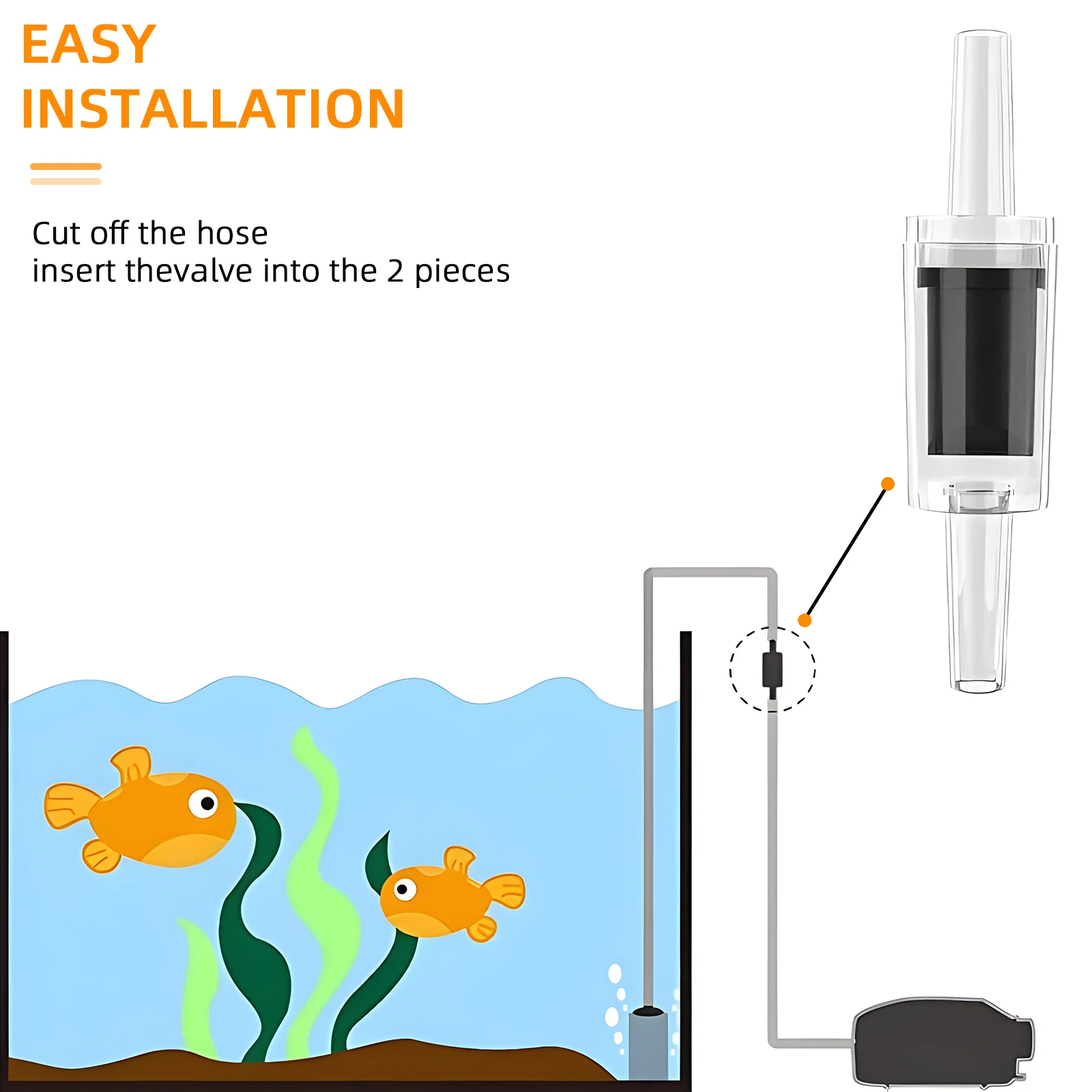 EASY
INSTALLATION

Cut off the hose
insert thevalve into the 2 pieces