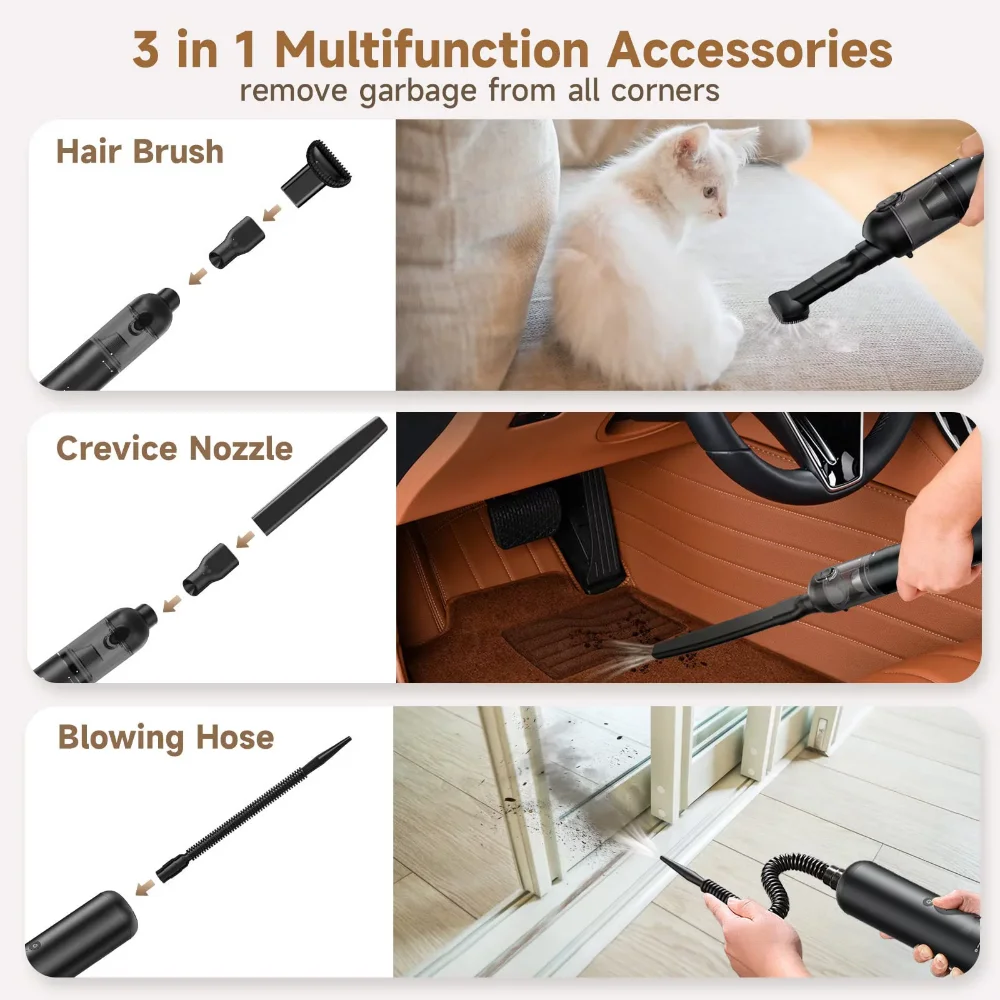 3 in 1 Multifunction Accessories
remove garbage from all corners

Hair Brush

Crevice Nozzle

Blowing Hose