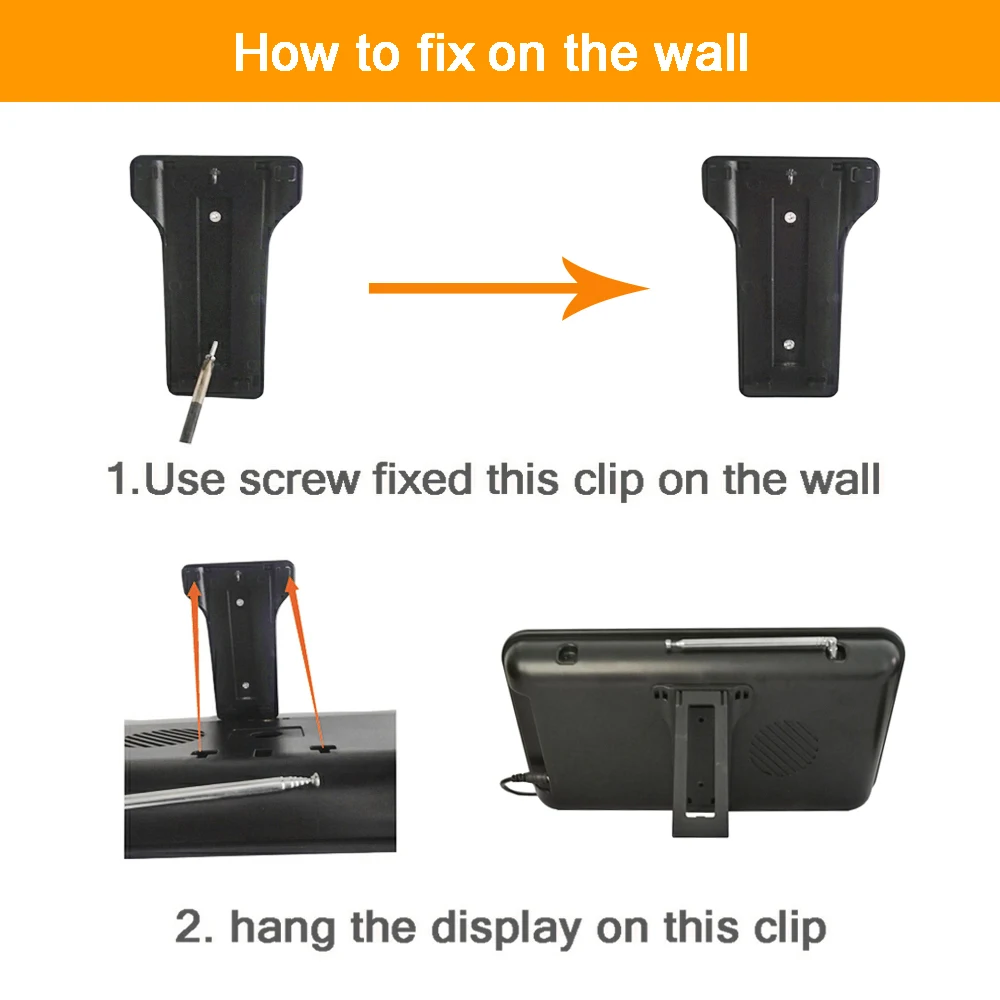 How to fix on the wall

1.Use screw fixed this clip on the wall

2. hang the display on this clip