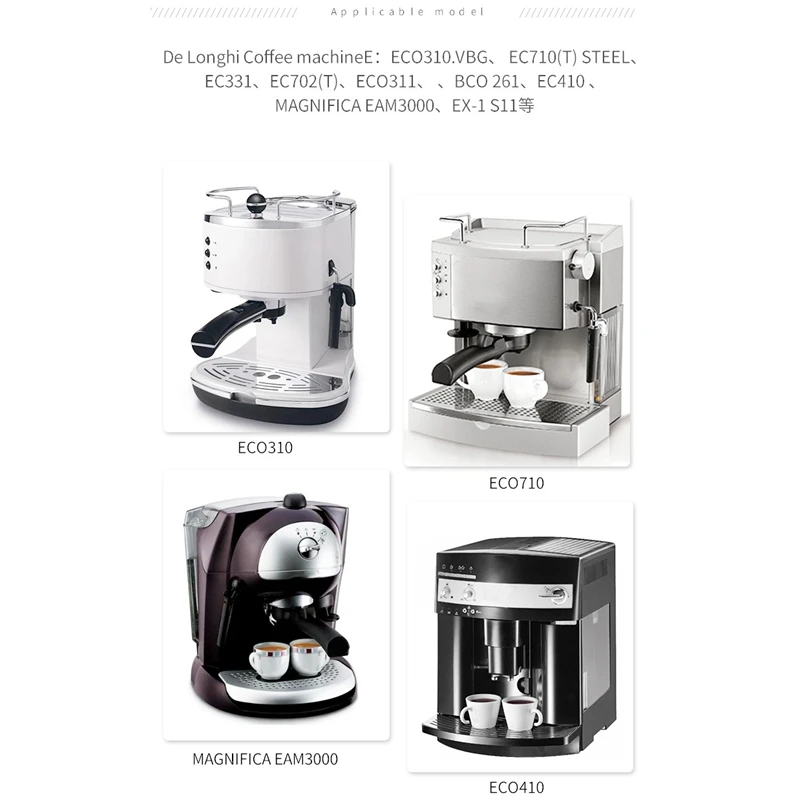 Applicable model

De Longhi Coffee machineE：ECO310.VBG、 EC710(T) STEEL、EC331、EC702(T)、ECO311、 、BCO 261、EC410 、MAGNIFICA EAM3000、EX-1 S11等

ECO310

ECO710

MAGNIFICA EAM3000

ECO410