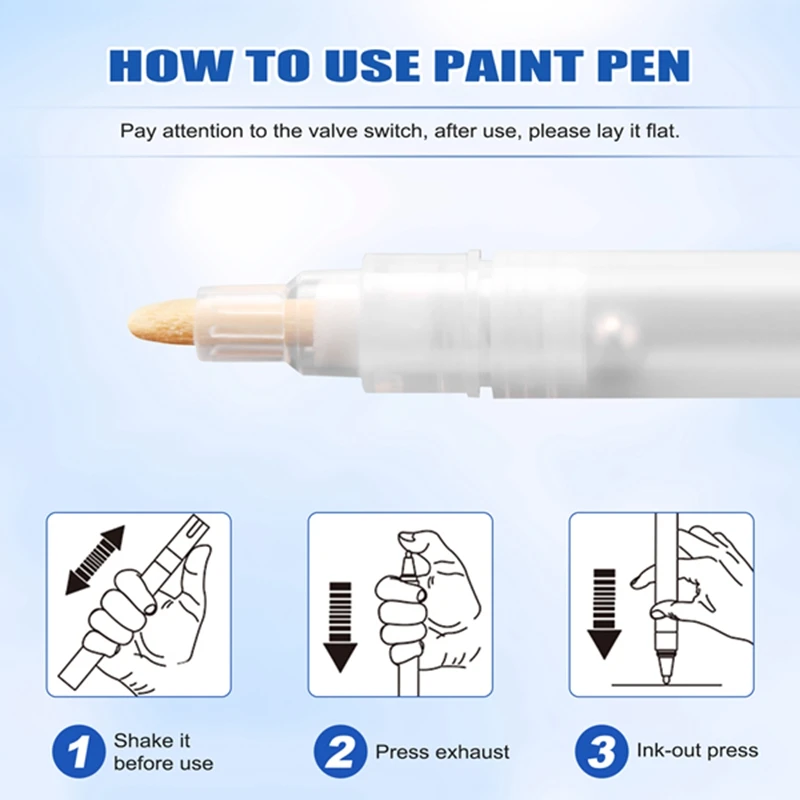 HOW TO USE PAINT PEN

Pay attention to the valve switch, after use, please lay it flat.

1 Shake it before use

2 Press exhaust

3 Ink-out press