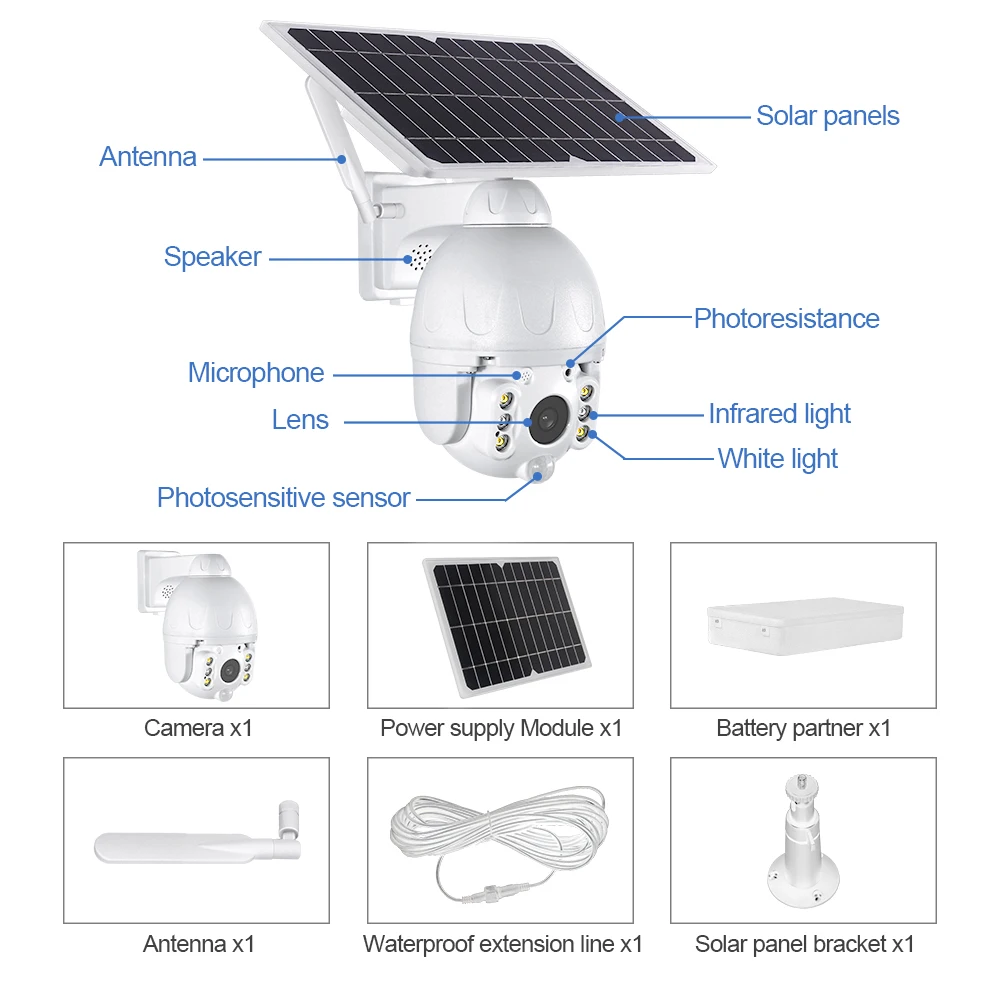 Solar panels

Antenna

Speaker

Photoresistance

Microphone

Lens

Infrared light

White light

Photosensitive sensor

Camera x1

Power supply Module x1

Battery partner x1

Antenna x1

Waterproof extension line x1

Solar panel bracket x1