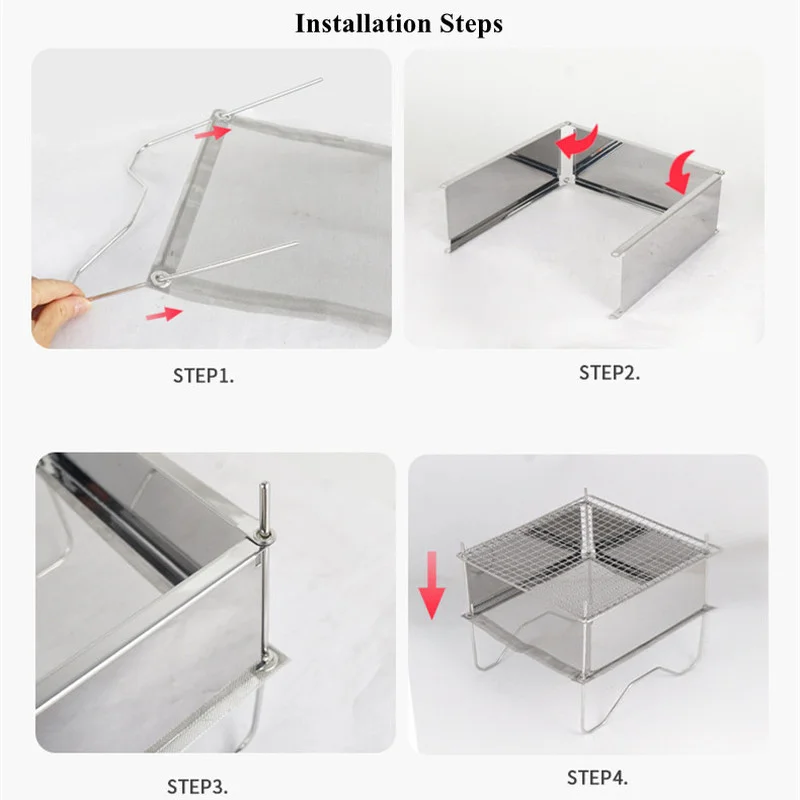 Installation Steps

STEP1.

STEP2.

STEP3.

STEP4.