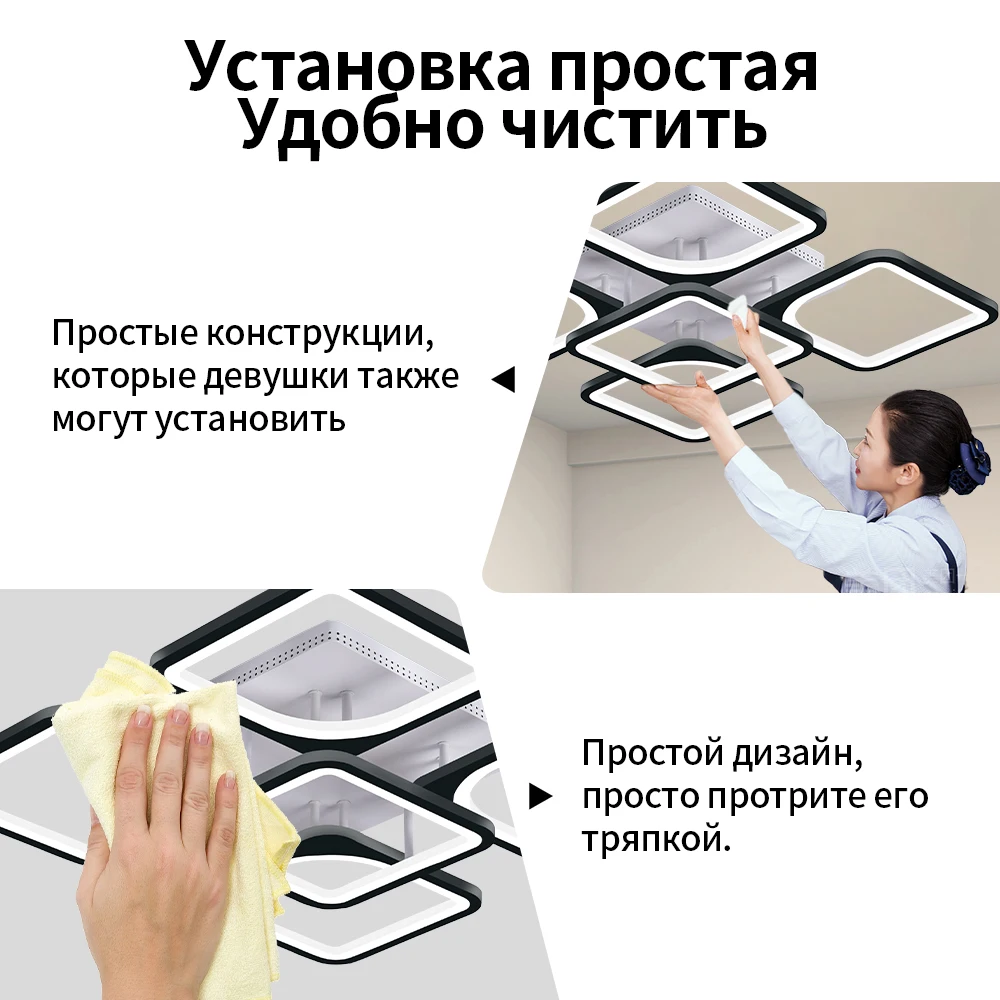 Установка простая
Удобно чистить

Простые конструкции, которые девушки также могут установить

Простой дизайн, просто протрите его тряпкой.