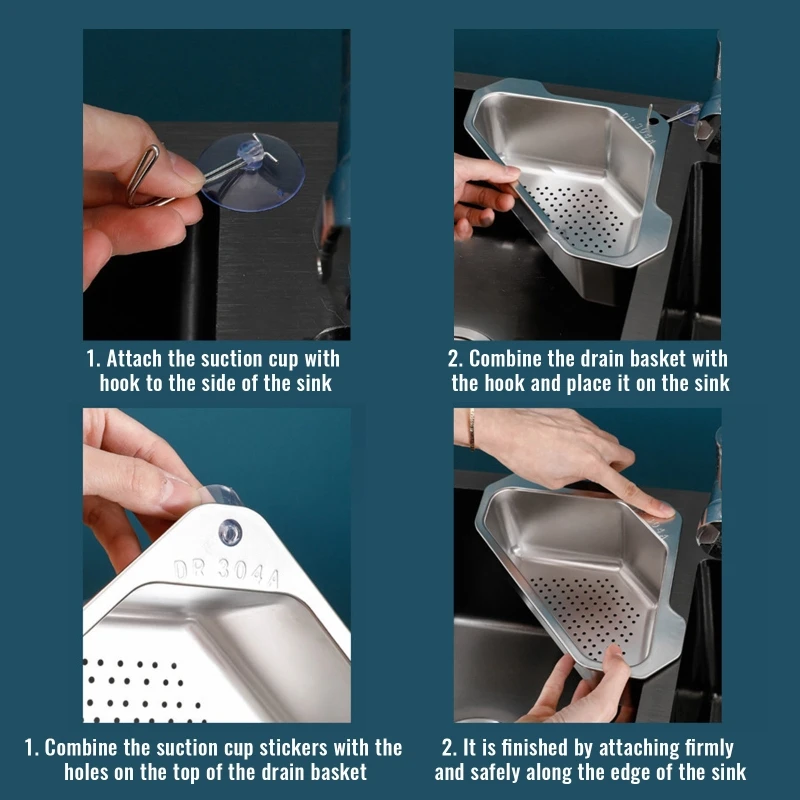 1. Attach the suction cup with hook to the side of the sink

2. Combine the drain basket with the hook and place it on the sink

DR 304A

1. Combine the suction cup stickers with the holes on the top of the drain basket

2. It is finished by attaching firmly and safely along the edge of the sink