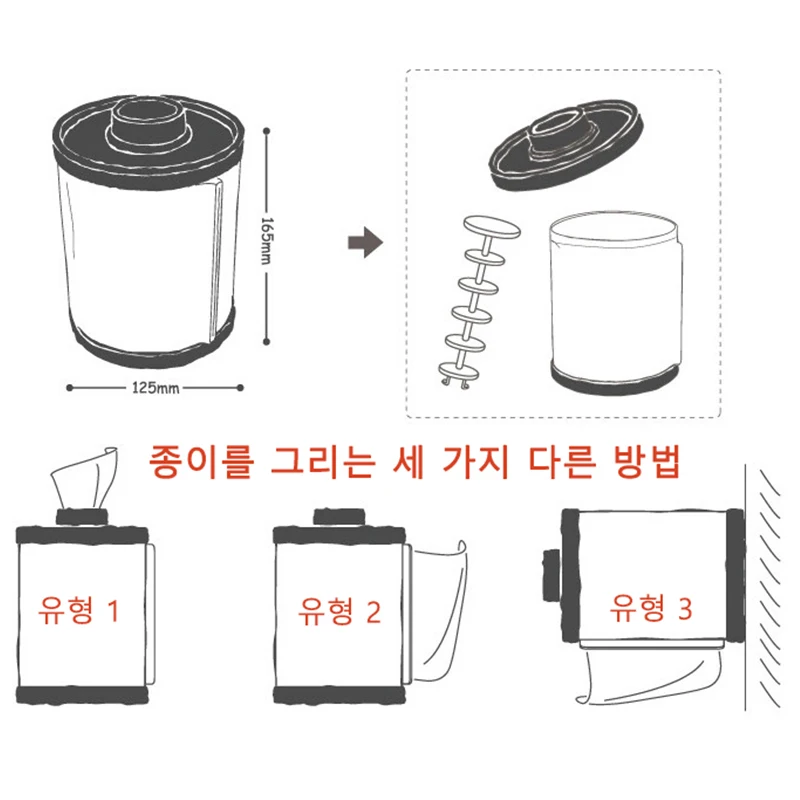 165mm

125mm

종이를 그리는 세 가지 다른 방법

유형 1

유형 2

유형 3