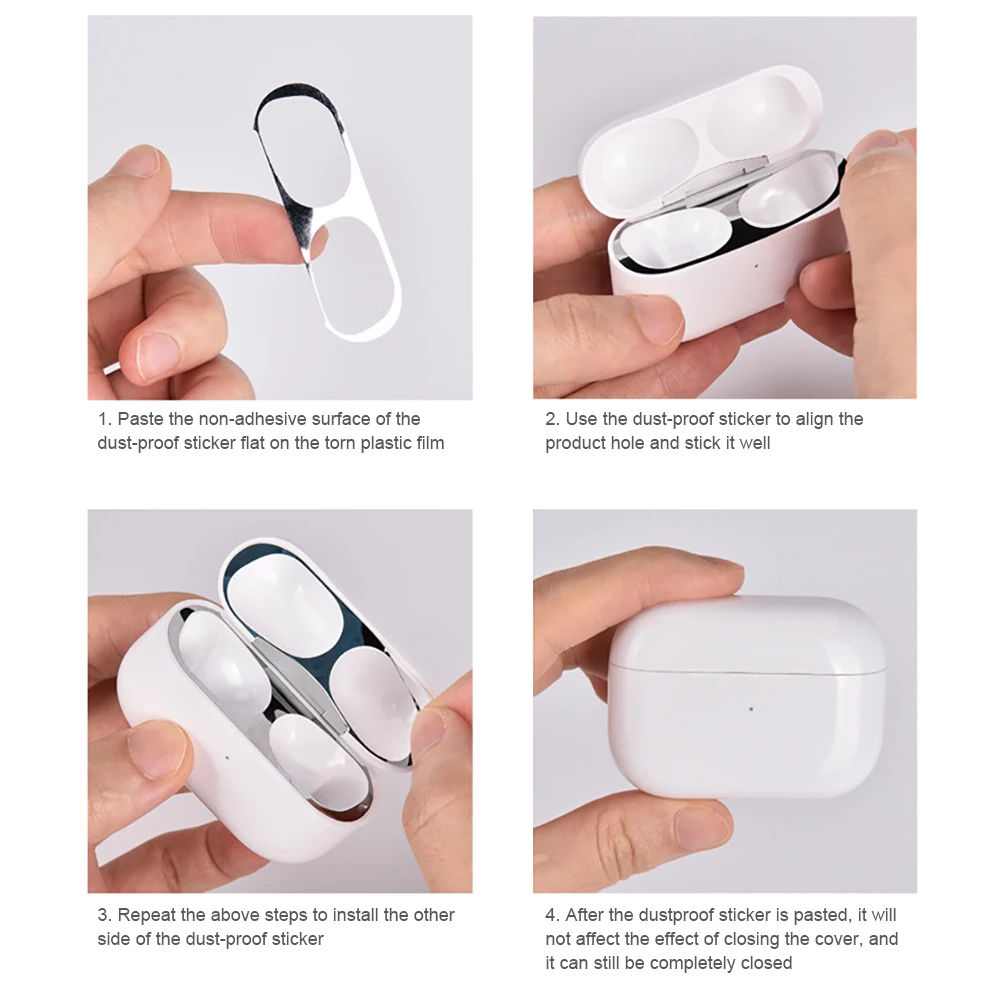 1. Paste the non-adhesive surface of the dust-proof sticker flat on the torn plastic film

2. Use the dust-proof sticker to align the product hole and stick it well

3. Repeat the above steps to install the other side of the dust-proof sticker

4. After the dustproof sticker is pasted, it will not affect the effect of closing the cover, and it can still be completely closed