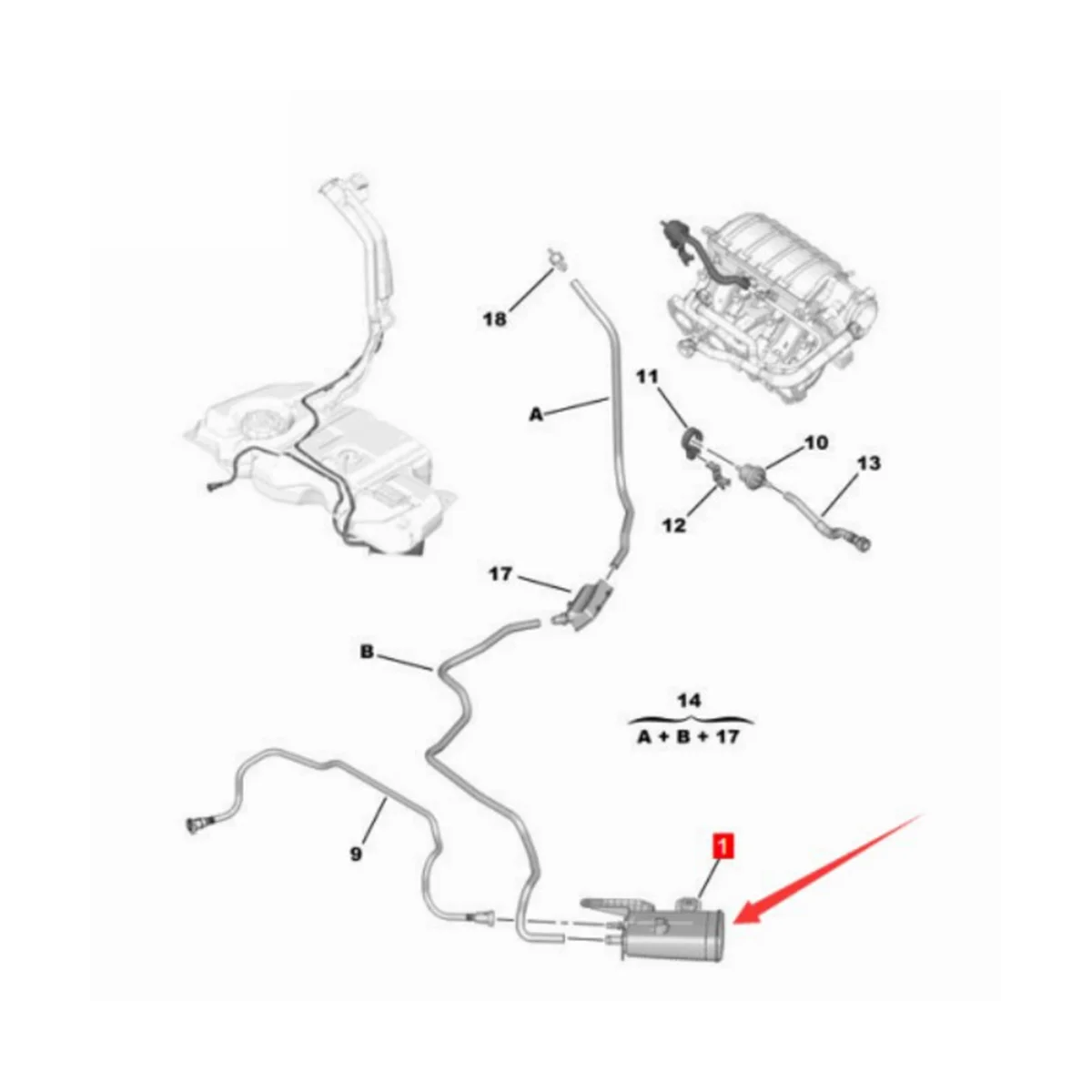 18
A
11
10
13
12
17
B
14
A + B + 17
9
1