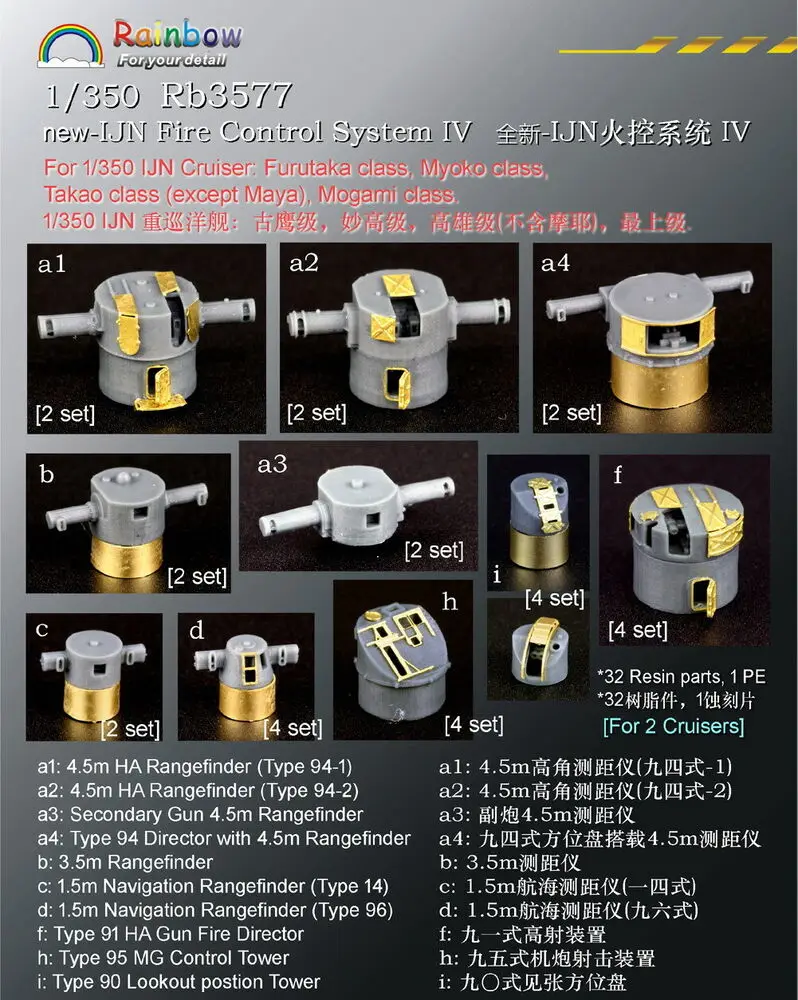 Rainbow
For your detail

1/350 Rb3577
new-IJN Fire Control System IV 全新-IJN火控系统 IV

For 1/350 IJN Cruiser: Furutaka class, Myoko class, Takao class (except Maya), Mogami class.
1/350 IJN 重巡洋舰：古鹰级，妙高级，高雄级(不含摩耶)，最上级.

a1
[2 set]

a2
[2 set]

a4
[2 set]

b
[2 set]

a3
[2 set]

i
[4 set]

f
[4 set]

c
[2 set]

d
[4 set]

h
[4 set]

*32 Resin parts, 1 PE
*32树脂件，1蚀刻片
[For 2 Cruisers]

a1: 4.5m HA Rangefinder (Type 94-1)
a2: 4.5m HA Rangefinder (Type 94-2)
a3: Secondary Gun 4.5m Rangefinder
a4: Type 94 Director with 4.5m Rangefinder
b: 3.5m Rangefinder
c: 1.5m Navigation Rangefinder (Type 14)
d: 1.5m Navigation Rangefinder (Type 96)
f: Type 91 HA Gun Fire Director
h: Type 95 MG Control Tower
i: Type 90 Lookout postion Tower

a1: 4.5m高角测距仪(九四式-1)
a2: 4.5m高角测距仪(九四式-2)
a3: 副炮4.5m测距仪
a4: 九四式方位盘搭载4.5m测距仪
b: 3.5m测距仪
c: 1.5m航海测距仪(一四式)
d: 1.5m航海测距仪(九六式)
f: 九一式高射装置
h: 九五式机炮射击装置
i: 九〇式见张方位盘