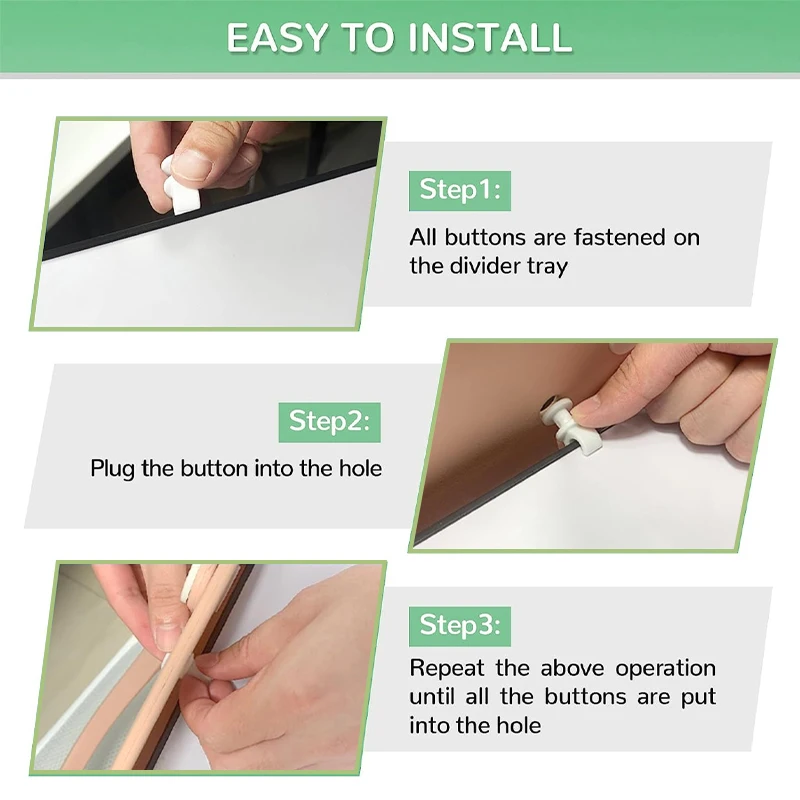 EASY TO INSTALL

Step1:

All buttons are fastened on the divider tray

Step2:

Plug the button into the hole

Step3:

Repeat the above operation until all the buttons are put into the hole