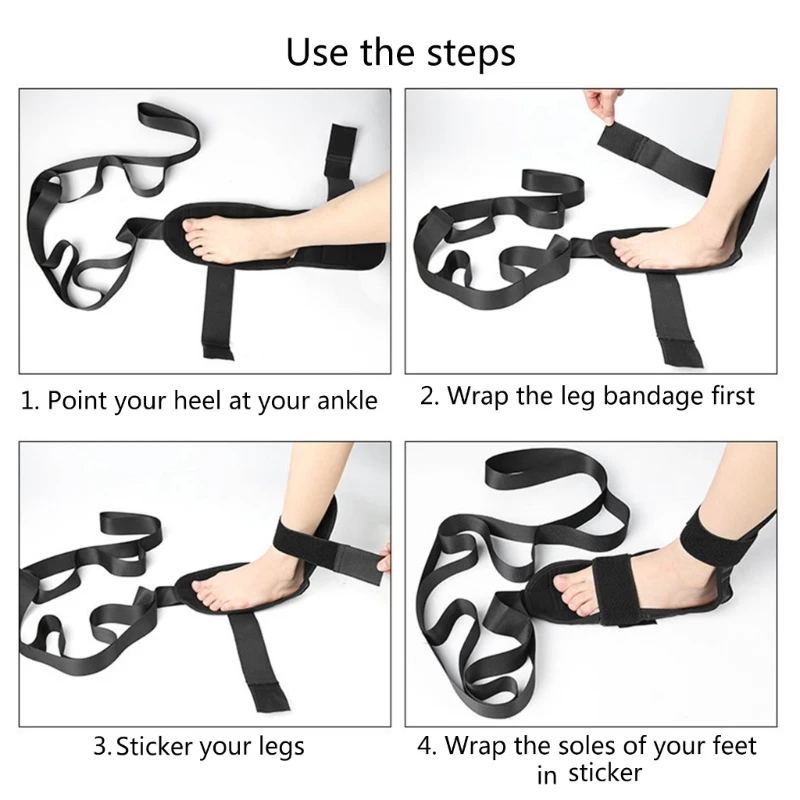 Use the steps

1. Point your heel at your ankle

2. Wrap the leg bandage first

3. Sticker your legs

4. Wrap the soles of your feet in sticker