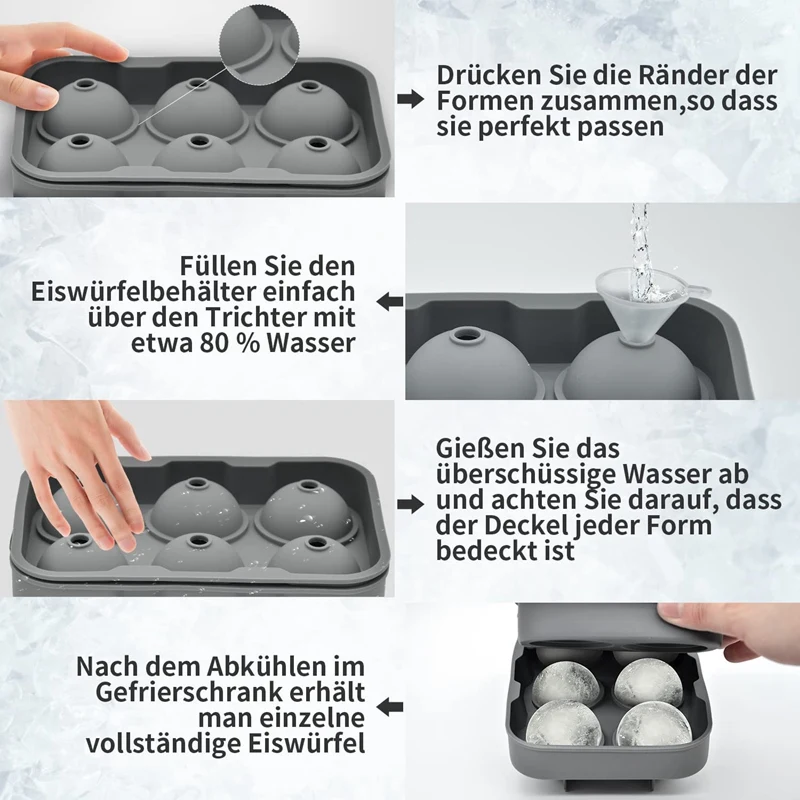 Drücken Sie die Ränder der Formen zusammen,so dass sie perfekt passen

Füllen Sie den Eiswürfelbehälter einfach über den Trichter mit etwa 80 % Wasser

Gießen Sie das überschüssige Wasser ab und achten Sie darauf, dass der Deckel jeder Form bedeckt ist

Nach dem Abkühlen im Gefrierschrank erhält man einzelne vollständige Eiswürfel