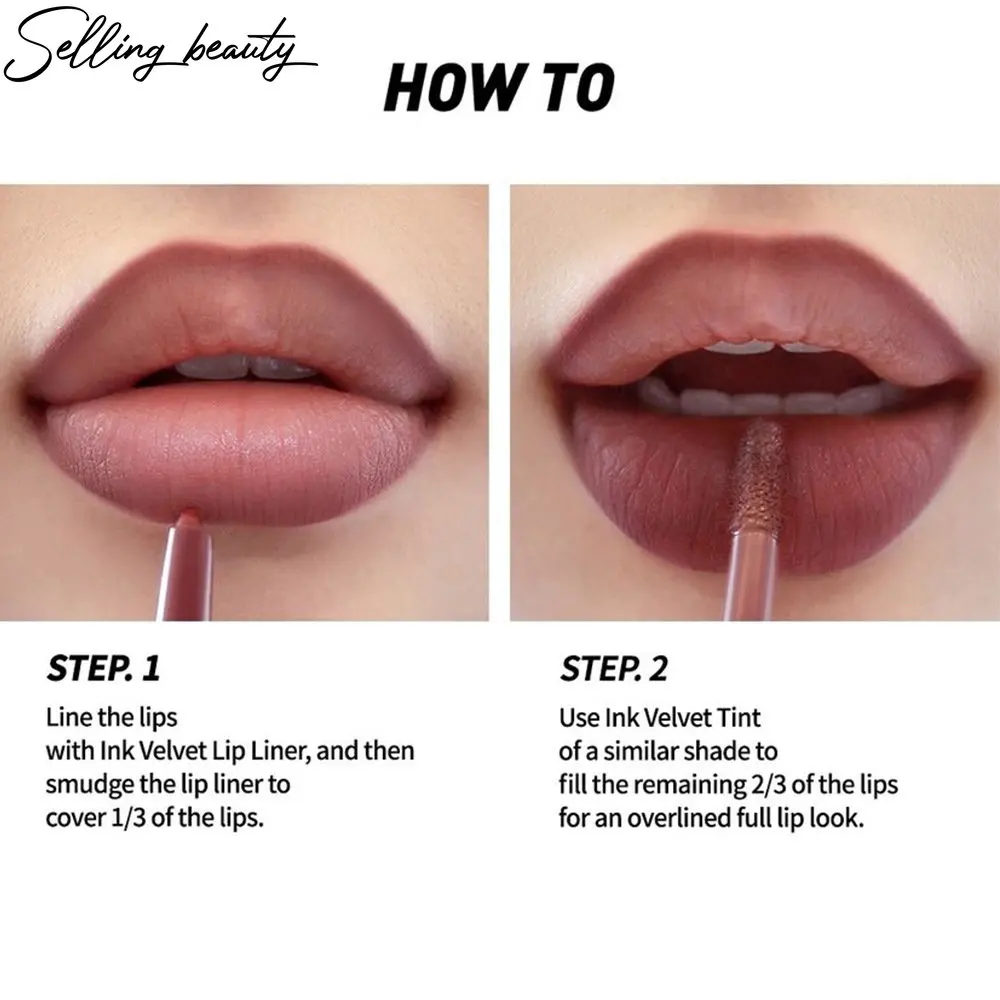 Selling beauty

HOW TO

STEP. 1
Line the lips with Ink Velvet Lip Liner, and then smudge the lip liner to cover 1/3 of the lips.

STEP. 2
Use Ink Velvet Tint of a similar shade to fill the remaining 2/3 of the lips for an overlined full lip look.