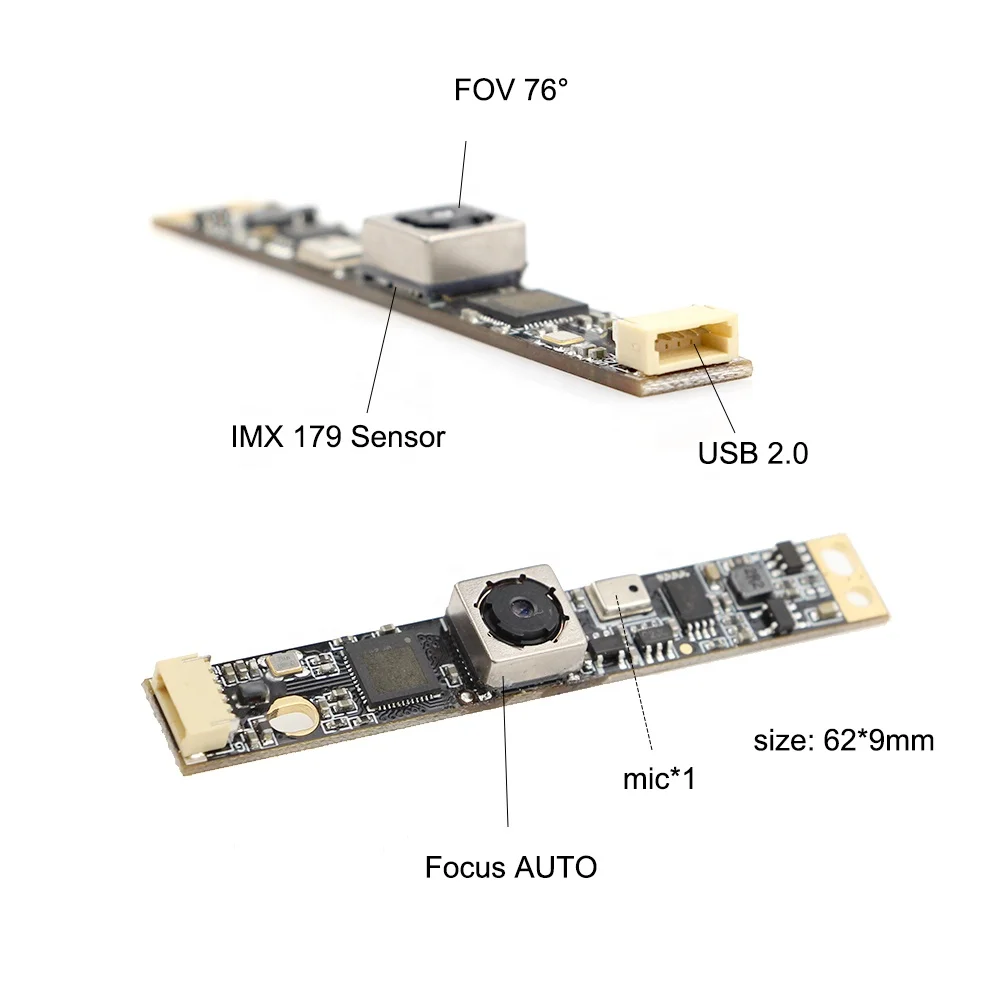 FOV 76°

IMX 179 Sensor

USB 2.0

size: 62*9mm

mic*1

Focus AUTO