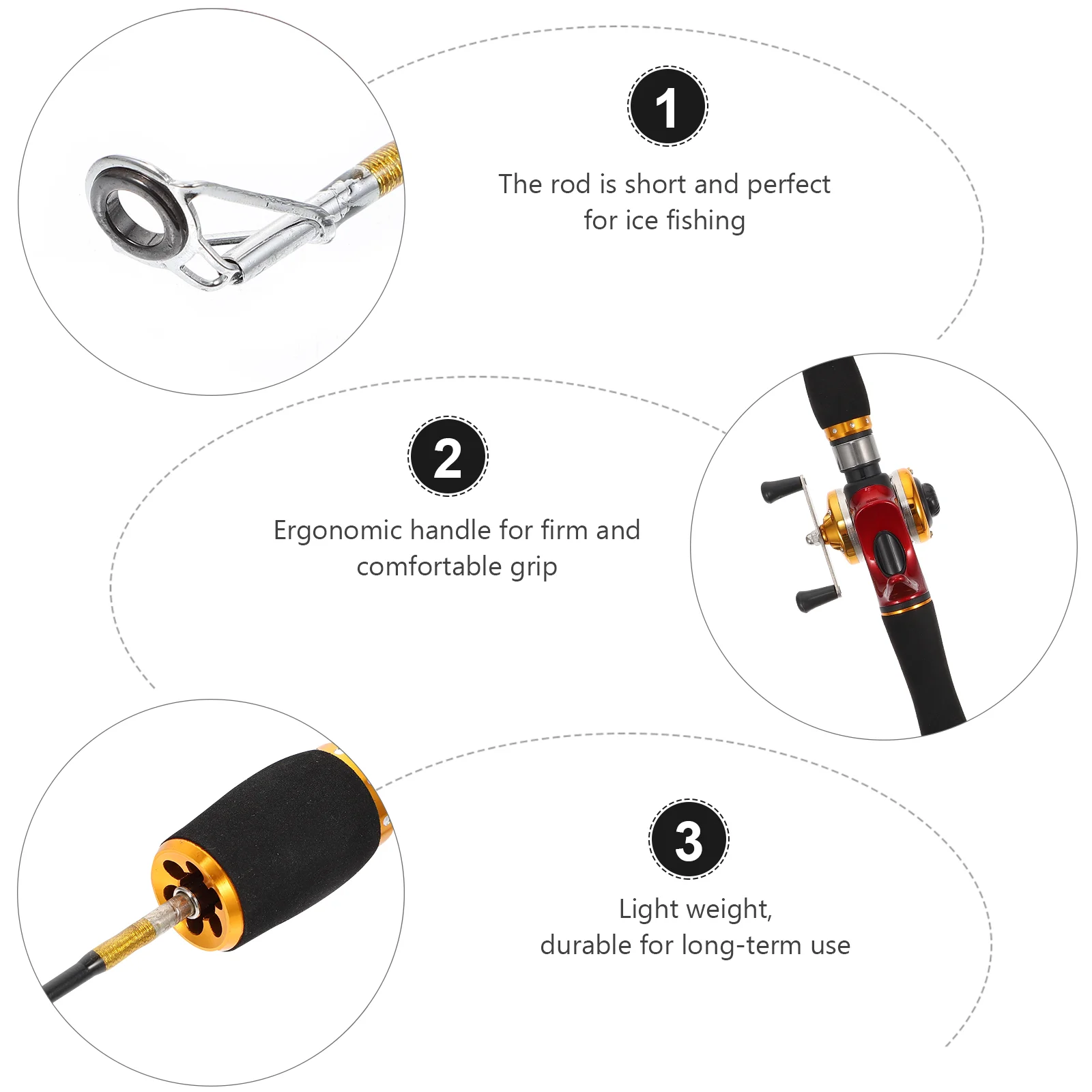 1

The rod is short and perfect for ice fishing

2

Ergonomic handle for firm and comfortable grip

3

Light weight, durable for long-term use