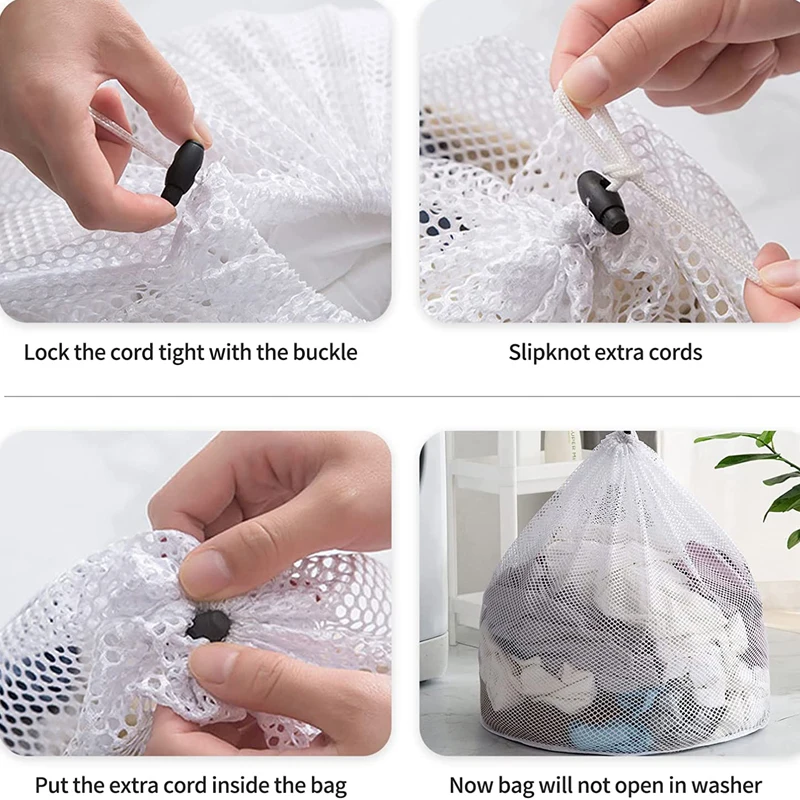 Lock the cord tight with the buckle

Slipknot extra cords

Put the extra cord inside the bag

Now bag will not open in washer