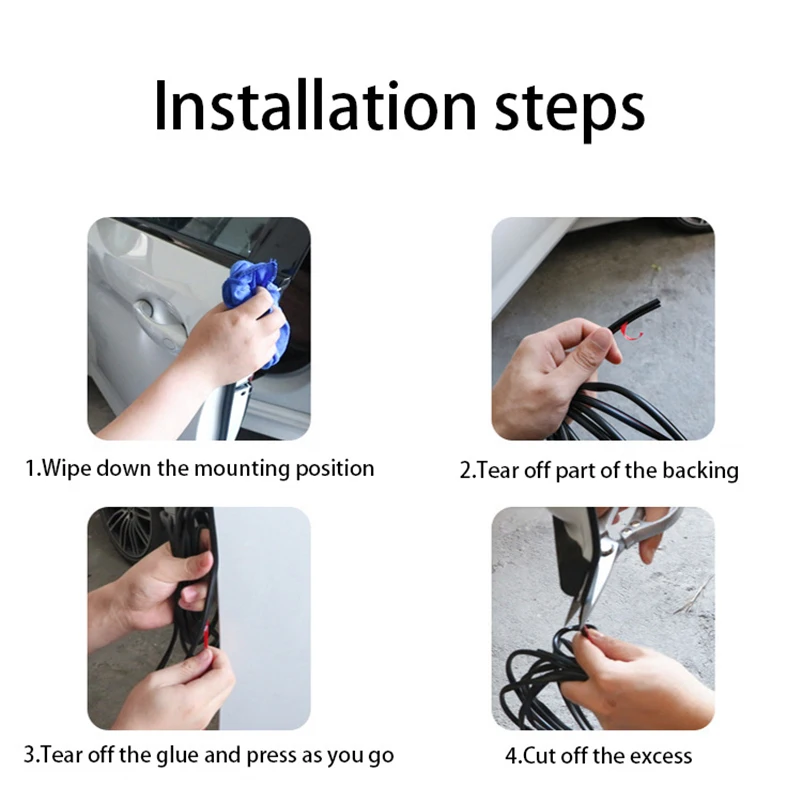 Installation steps

1.Wipe down the mounting position

2.Tear off part of the backing

3.Tear off the glue and press as you go

4.Cut off the excess