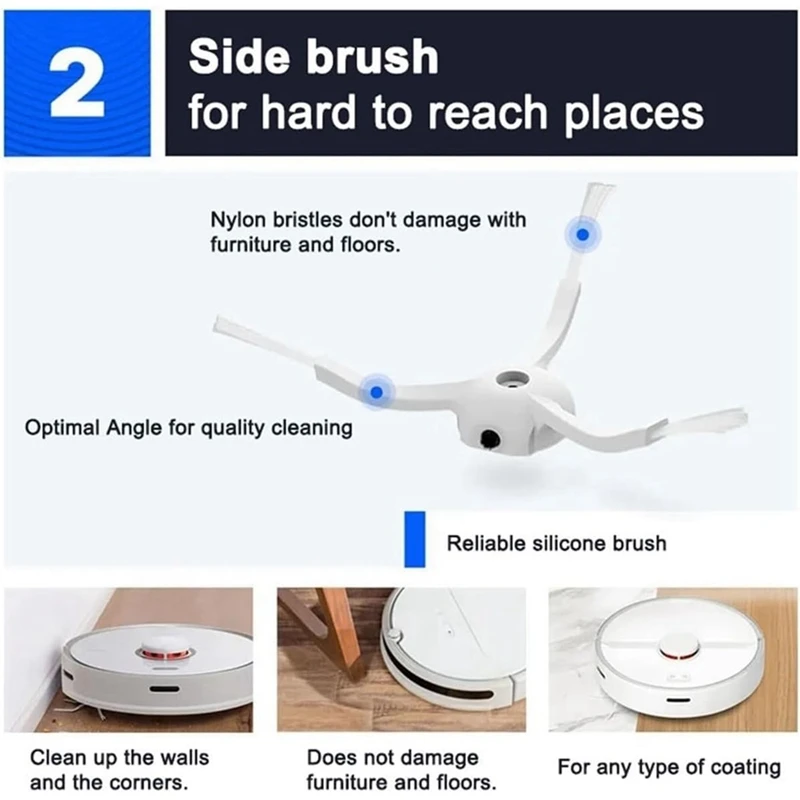 2

Side brush
for hard to reach places

Nylon bristles don't damage with furniture and floors.

Optimal Angle for quality cleaning

Reliable silicone brush

Clean up the walls and the corners.

Does not damage furniture and floors.

For any type of coating