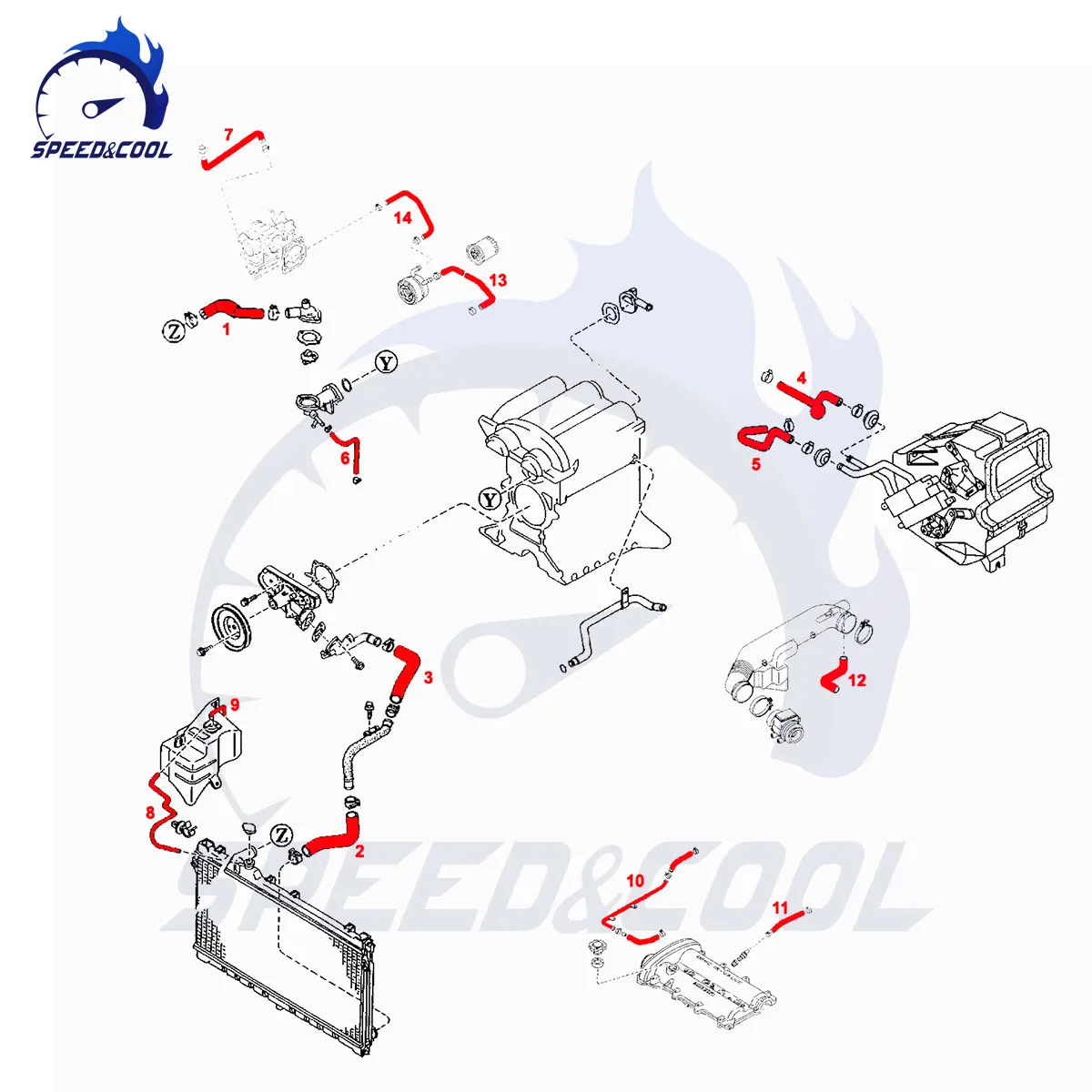 SPEED&COOL

7

14

13

1

Z

Y

4

5

6

Y

3

12

9

8

Z

2

SPEED&COOL

10

11