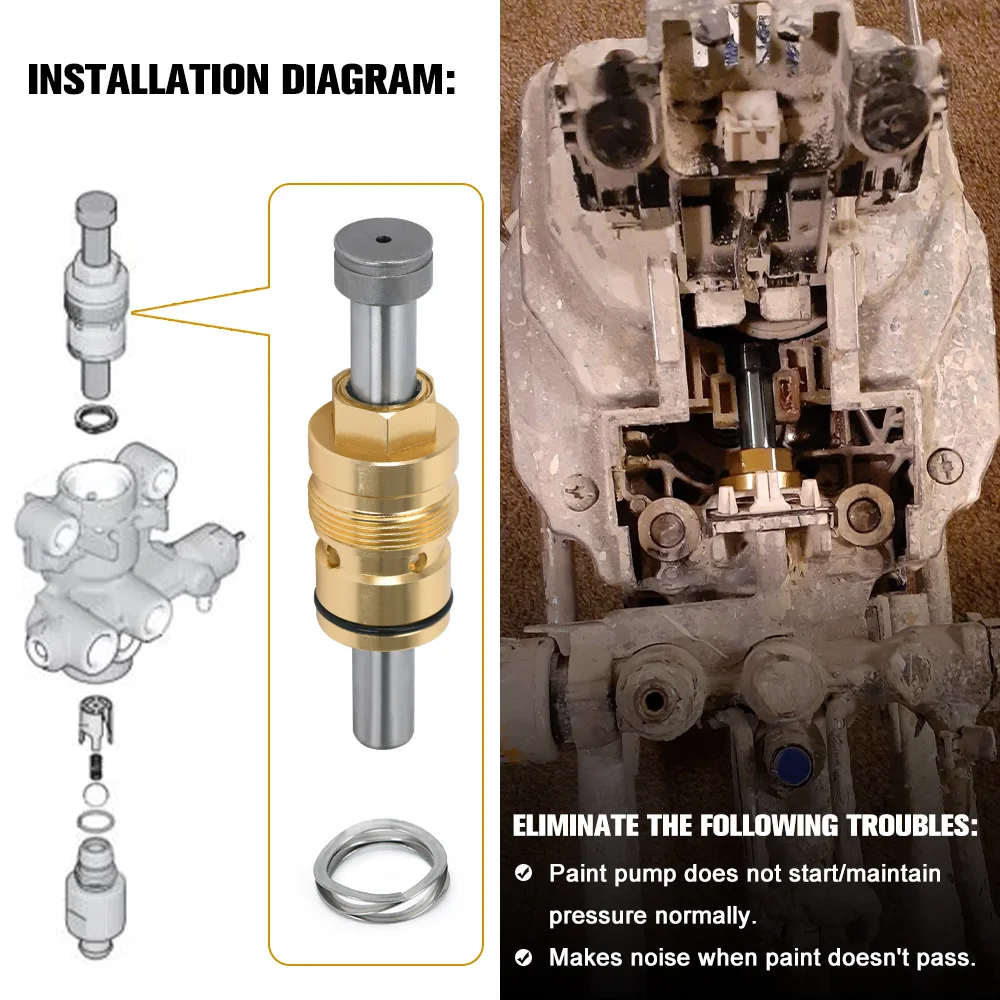 INSTALLATION DIAGRAM:

ELIMINATE THE FOLLOWING TROUBLES:

Paint pump does not start/maintain pressure normally.

Makes noise when paint doesn't pass.