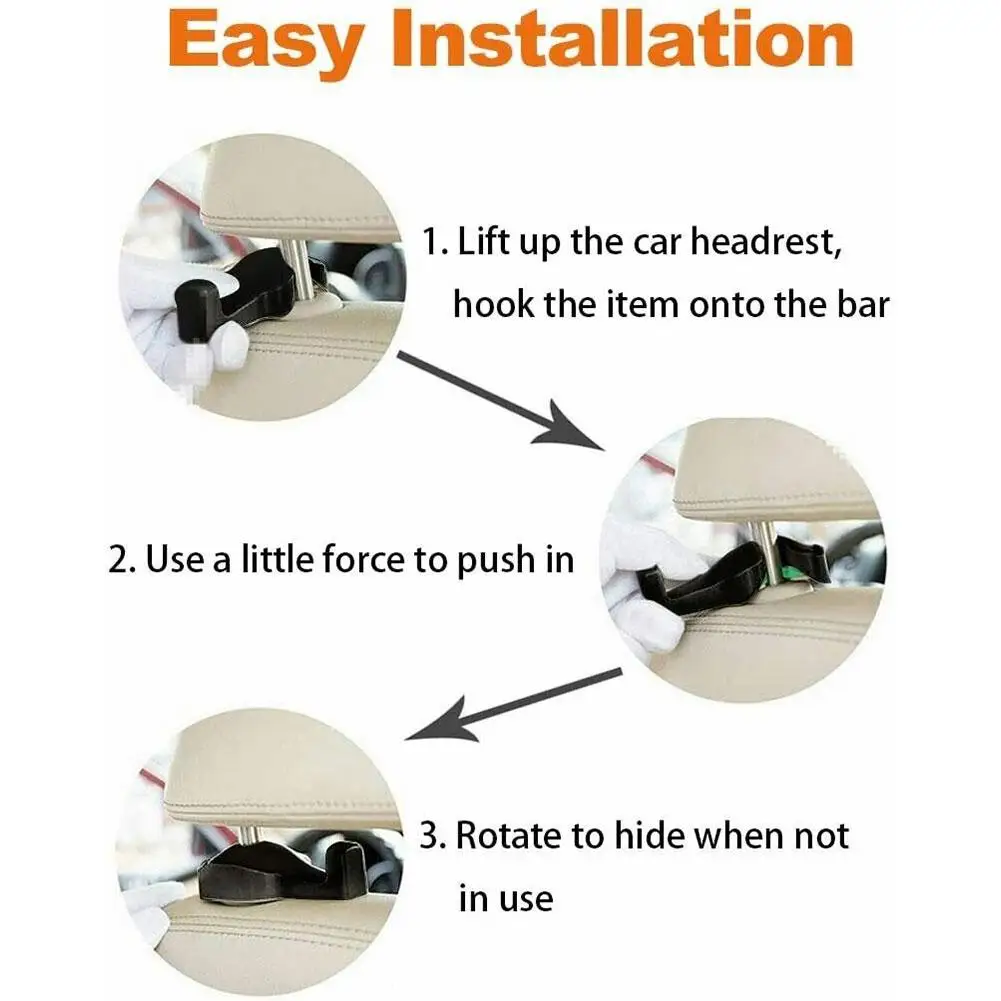 Easy Installation

1. Lift up the car headrest, hook the item onto the bar

2. Use a little force to push in

3. Rotate to hide when not in use